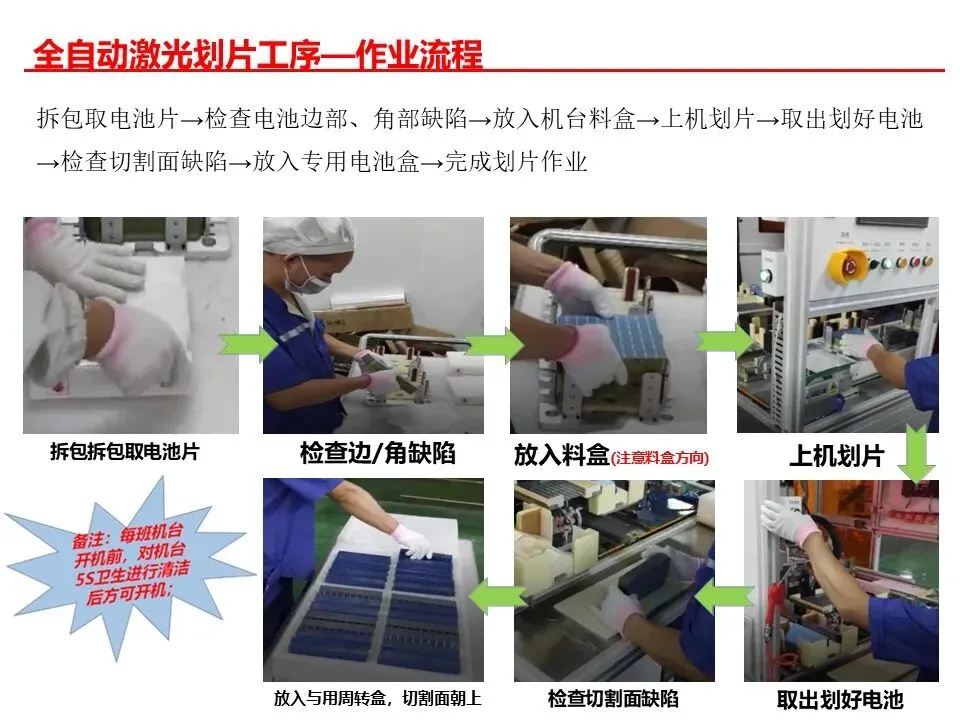 全自动激光划片工序—作业流程

拆包取电池片→检查电池边部、角部缺陷→放入机台料盒→上机划片→取出划好电池→检查切割面缺陷→放入专用电池盒→完成划片作业

拆包拆包取电池片

检查边/角缺陷

放入料盒(注意料盒方向)

上机划片

备注：每班机台开机前，对机台5S卫生进行清洁后方可开机；

放入与用周转盒，切割面朝上

检查切割面缺陷

取出划好电池