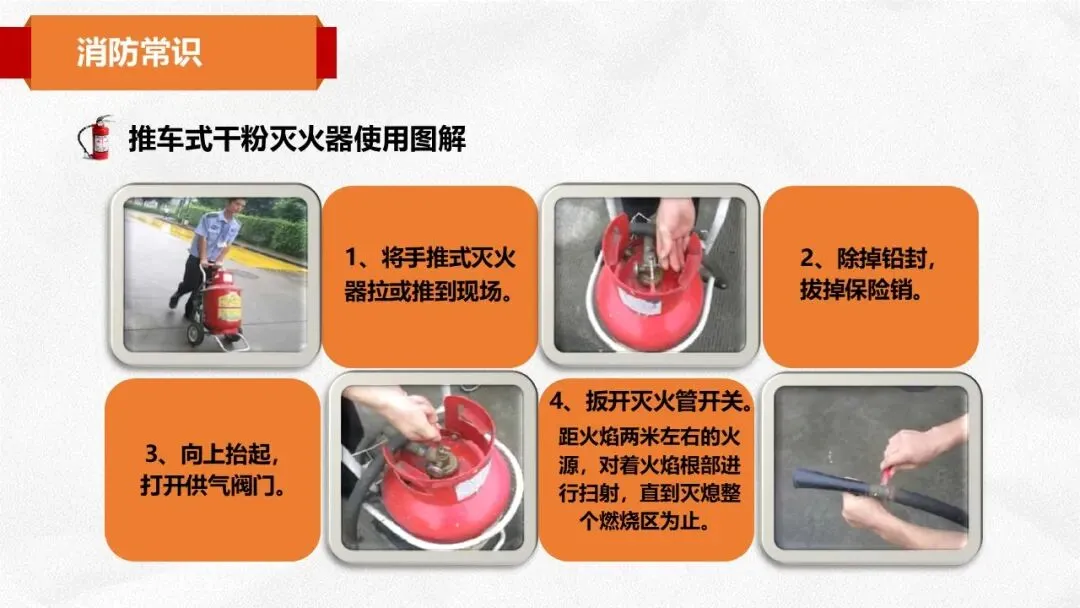 消防常识

推车式干粉灭火器使用图解

1、将手推式灭火器拉或推到现场。

2、除掉铅封，拔掉保险销。

3、向上抬起，打开供气阀门。

4、扳开灭火管开关。

距火焰两米左右的火源，对着火焰根部进行扫射，直到灭熄整个燃烧区为止。