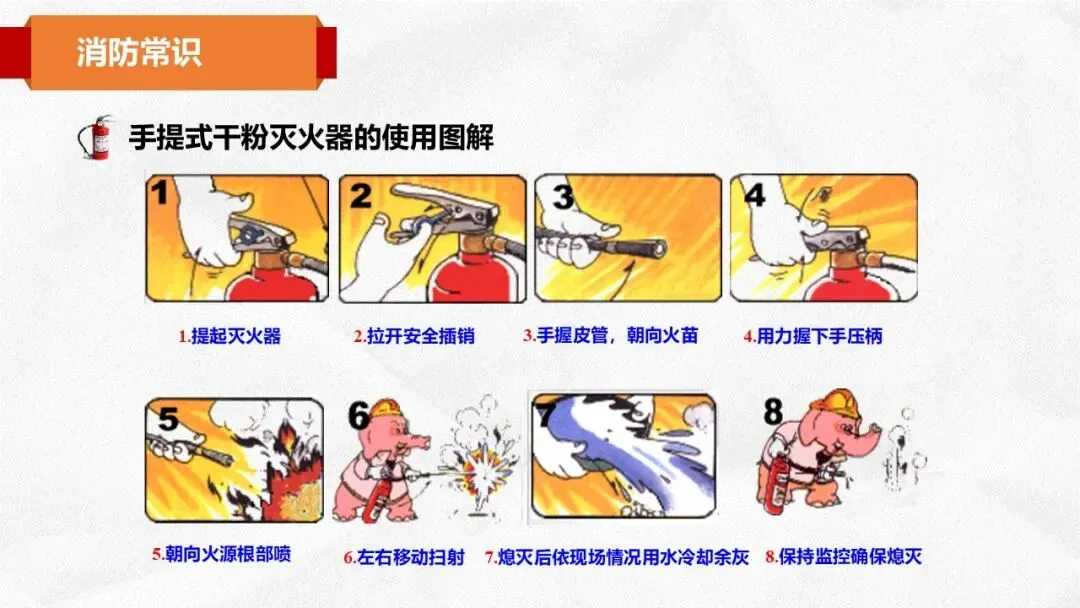 消防常识

手提式干粉灭火器的使用图解

1

2

3

4

1.提起灭火器

2.拉开安全插销

3.手握皮管，朝向火苗

4.用力握下手压柄

5

6

7

8

5.朝向火源根部喷

6.左右移动扫射

7.熄灭后依现场情况用水冷却余灰

8.保持监控确保熄灭