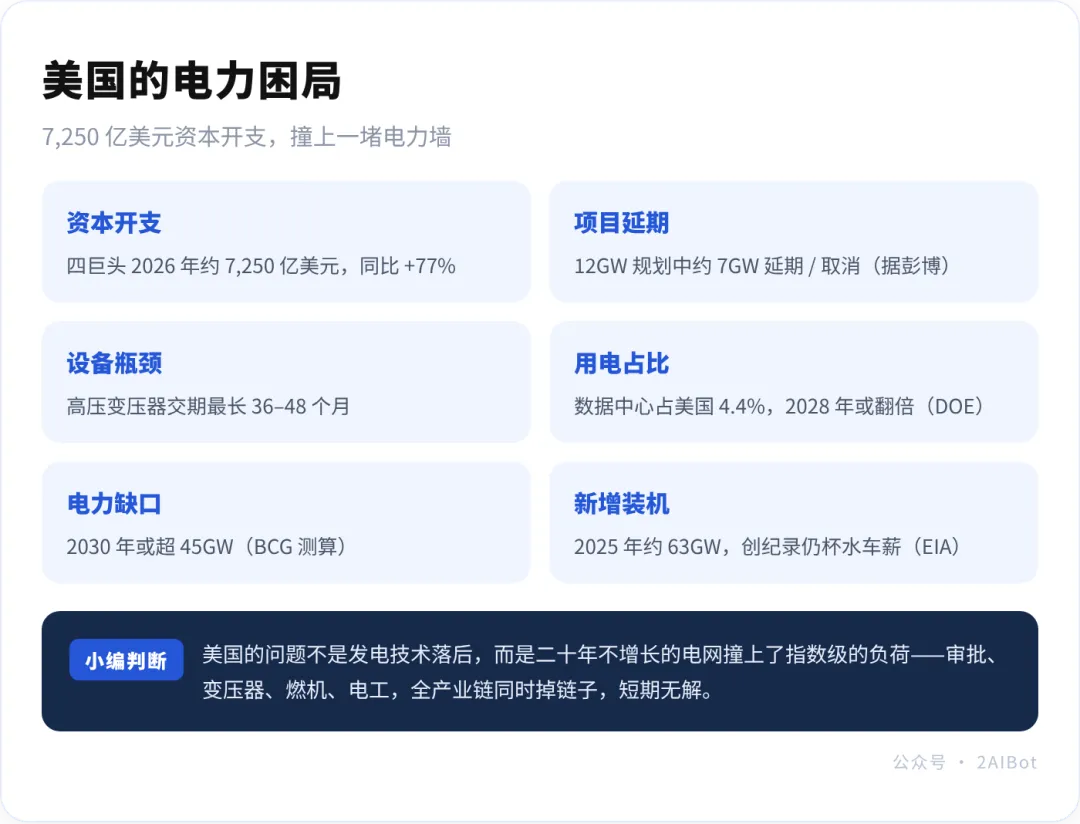 美国的电力困局

7,250亿美元资本开支，撞上一堵电力墙

资本开支
四巨头2026年约7,250亿美元，同比+77%

项目延期
12GW规划中约7GW延期/取消（据彭博）

设备瓶颈
高压变压器交期最长36–48个月

用电占比
数据中心占美国4.4%，2028年或翻倍（DOE）

电力缺口
2030年或超45GW（BCG测算）

新增装机
2025年约63GW，创纪录仍杯水车薪（EIA）

小编判断
美国的问题不是发电技术落后，而是二十年不增长的电网撞上了指数级的负荷——审批、变压器、燃机、电工，全产业链同时掉链子，短期无解。

公众号 • 2AIBot