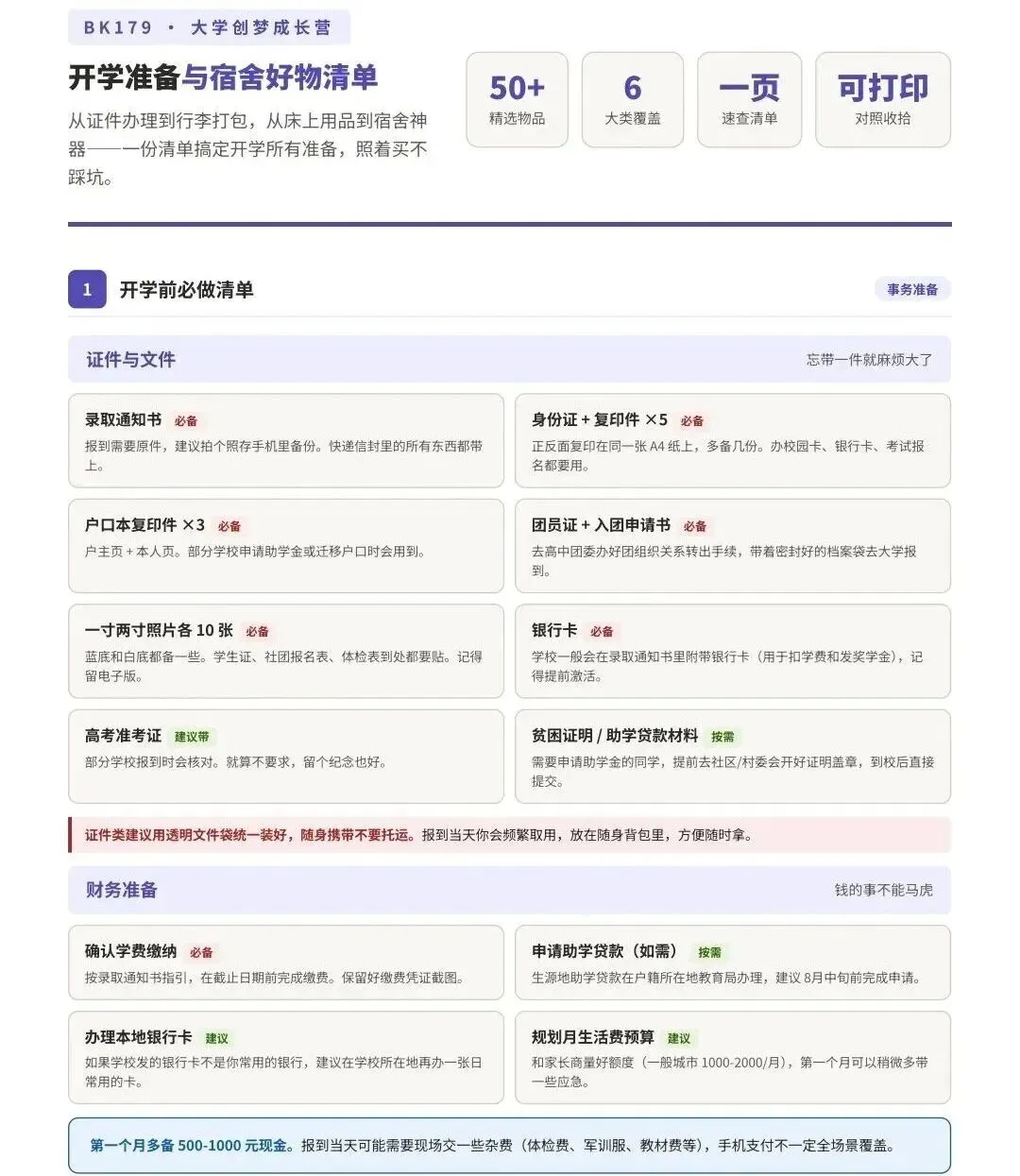 BK179 · 大学创梦成长营

开学准备与宿舍好物清单

从证件办理到行李打包，从床上用品到宿舍神器——一份清单搞定开学所有准备，照着买不踩坑。

50+
精选物品

6
大类覆盖

一页
速查清单

可打印
对照收拾

1 开学前必做清单

事务准备

证件与文件

忘带一件就麻烦大了

录取通知书 必备
报到需要原件，建议拍个照存手机里备份。快递信封里的所有东西都带上。

身份证 + 复印件 ×5 必备
正反面复印在同一张 A4 纸上，多备几份。办校园卡、银行卡、考试报名都要用。

户口本复印件 ×3 必备
户主页 + 本人页。部分学校申请助学金或迁移户口时会用到。

团员证 + 入团申请书 必备
去高中团委办好团组织关系转出手续，带着密封好的档案袋去大学报到。

一寸两寸照片各 10 张 必备
蓝底和白底都备一些。学生证、社团报名表、体检表到处都要贴。记得留电子版。

银行卡 必备
学校一般会在录取通知书里附带银行卡（用于扣学费和发奖学金），记得提前激活。

高考准考证 建议带
部分学校报到时会核对。就算不要求，留个纪念也好。

贫困证明 / 助学贷款材料 按需
需要申请助学金的同学，提前去社区/村委会开好证明盖章，到校后直接提交。

证件类建议用透明文件袋统一装好，随身携带不要托运。报到当天你会频繁取用，放在随身背包里，方便随时拿。

财务准备

钱的事不能马虎

确认学费缴纳 必备
按录取通知书指引，在截止日期前完成缴费。保留好缴费凭证截图。

申请助学贷款（如需） 按需
生源地助学贷款在户籍所在地教育局办理，建议 8月中旬前完成申请。

办理本地银行卡 建议
如果学校发的银行卡不是你常用的银行，建议在学校所在地再办一张日常用的卡。

规划月生活费预算 建议
和家长商量好额度（一般城市 1000-2000/月），第一个月可以稍微多带一些应急。

第一个月多备 500-1000 元现金。报到当天可能需要现场交一些杂费（体检费、军训服、教材费等），手机支付不一定全场景覆盖。