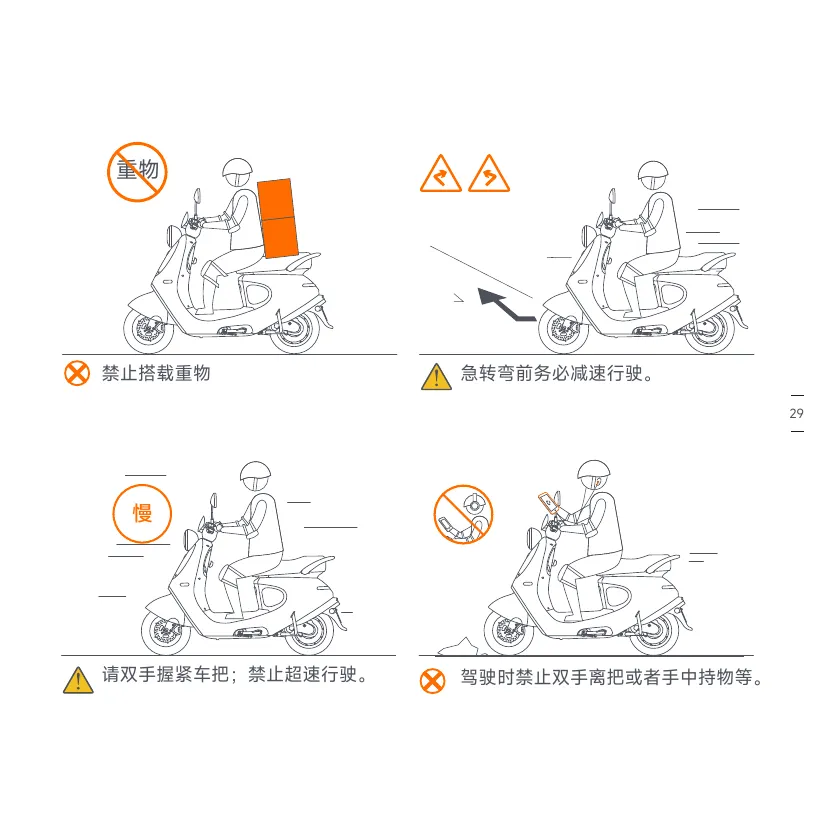 重物

禁止搭载重物

急转弯前务必减速行驶。

29

慢

请双手握紧车把；禁止超速行驶。

驾驶时禁止双手离把或者手中持物等。