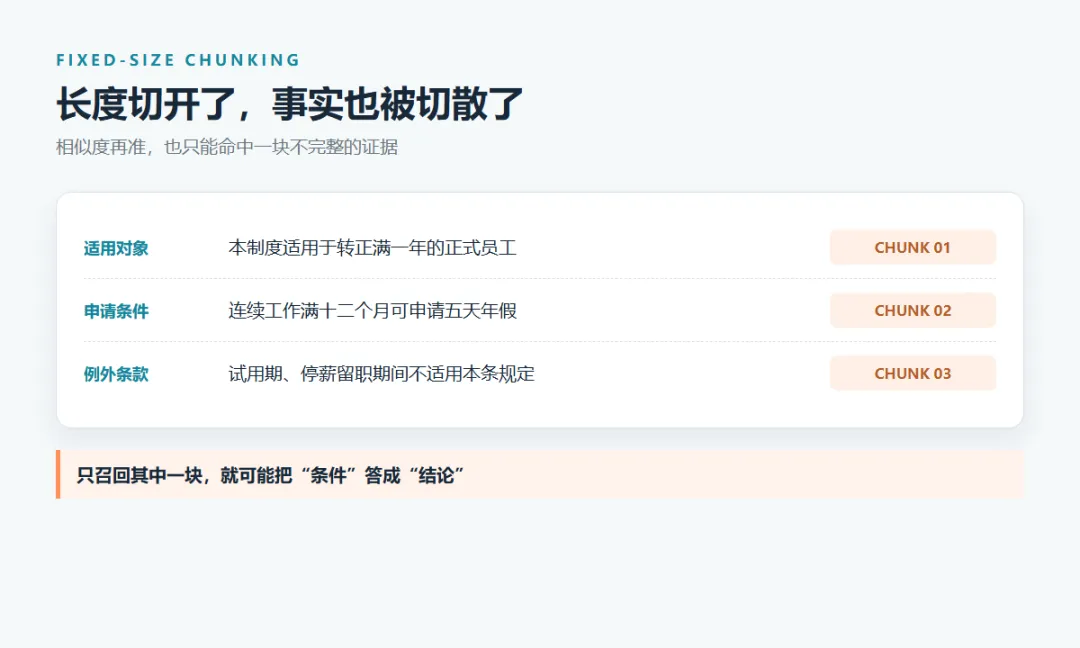 FIXED-SIZE CHUNKING

长度切开了，事实也被切散了

相似度再准，也只能命中一块不完整的证据

适用对象 本制度适用于转正满一年的正式员工 CHUNK 01

申请条件 连续工作满十二个月可申请五天年假 CHUNK 02

例外条款 试用期、停薪留职期间不适用本条规定 CHUNK 03

只召回其中一块，就可能把“条件”答成“结论”