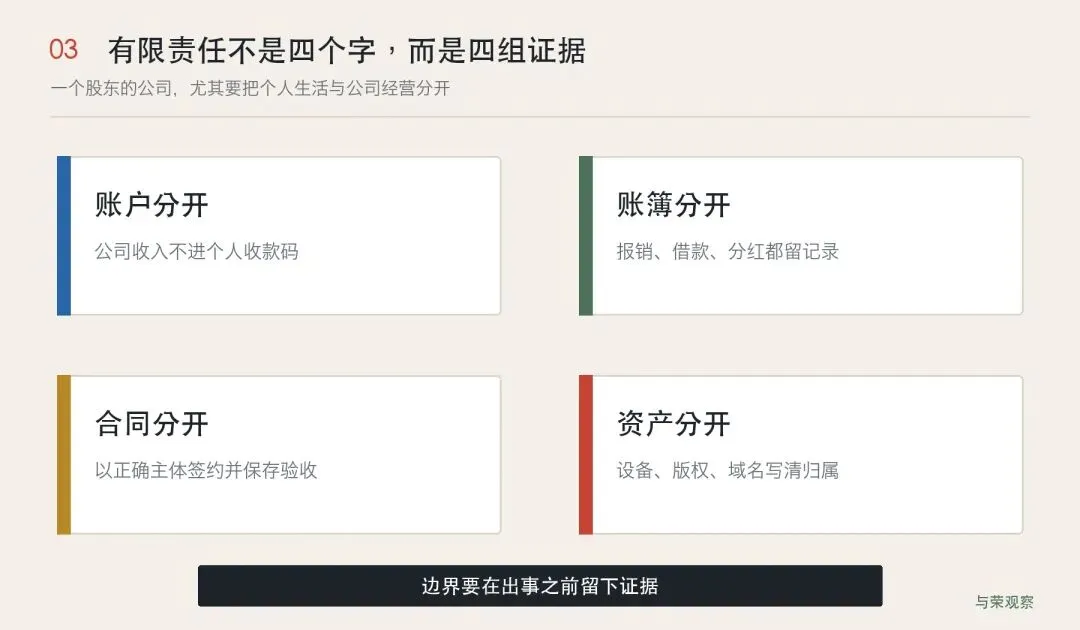 03 有限责任不是四个字，而是四组证据

一个股东的公司，尤其要把个人生活与公司经营分开

账户分开

公司收入不进个人收款码

账簿分开

报销、借款、分红都留记录

合同分开

以正确主体签约并保存验收

资产分开

设备、版权、域名写清归属

边界要在出事之前留下证据

与荣观察