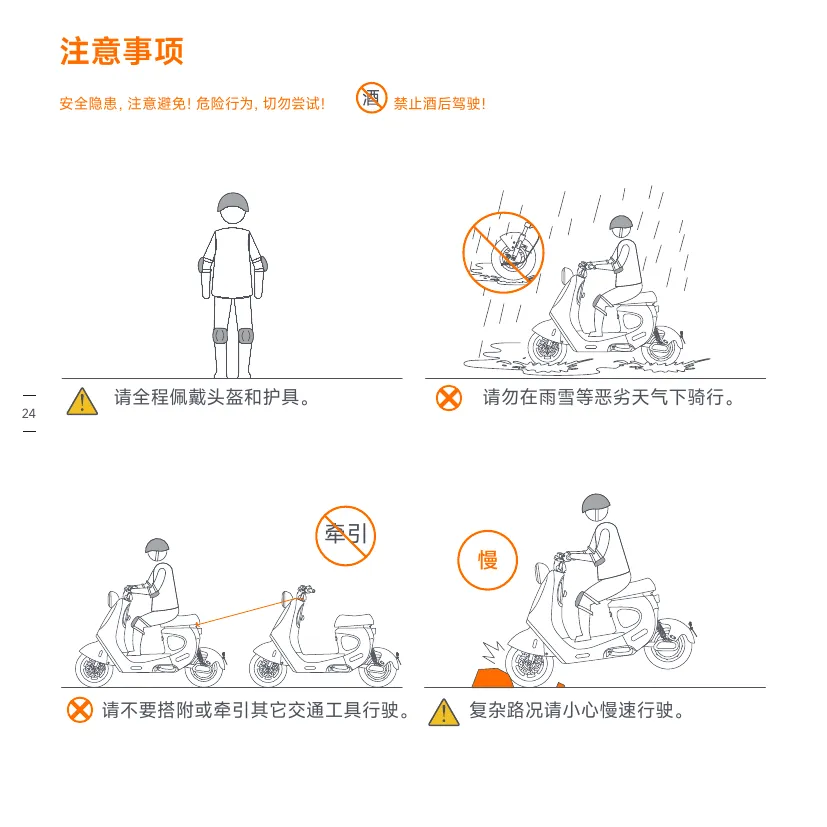 注意事项

安全隐患, 注意避免! 危险行为, 切勿尝试!

酒 禁止酒后驾驶!

请全程佩戴头盔和护具。

请勿在雨雪等恶劣天气下骑行。

24

牵引

慢

请不要搭附或牵引其它交通工具行驶。

复杂路况请小心慢速行驶。