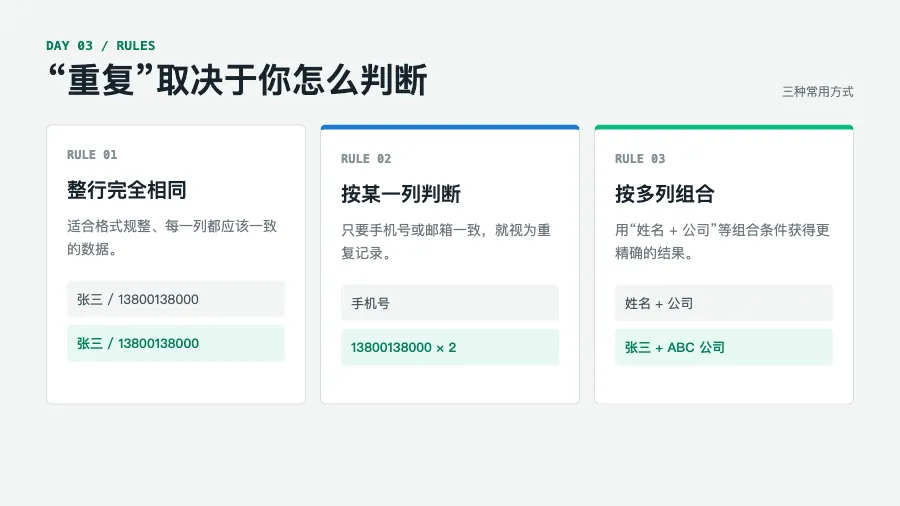 DAY 03 / RULES

“重复”取决于你怎么判断

三种常用方式

RULE 01

整行完全相同

适合格式规整、每一列都应该一致的数据。

张三 / 13800138000

张三 / 13800138000

RULE 02

按某一列判断

只要手机号或邮箱一致，就视为重复记录。

手机号

13800138000 × 2

RULE 03

按多列组合

用“姓名 + 公司”等组合条件获得更精确的结果。

姓名 + 公司

张三 + ABC 公司