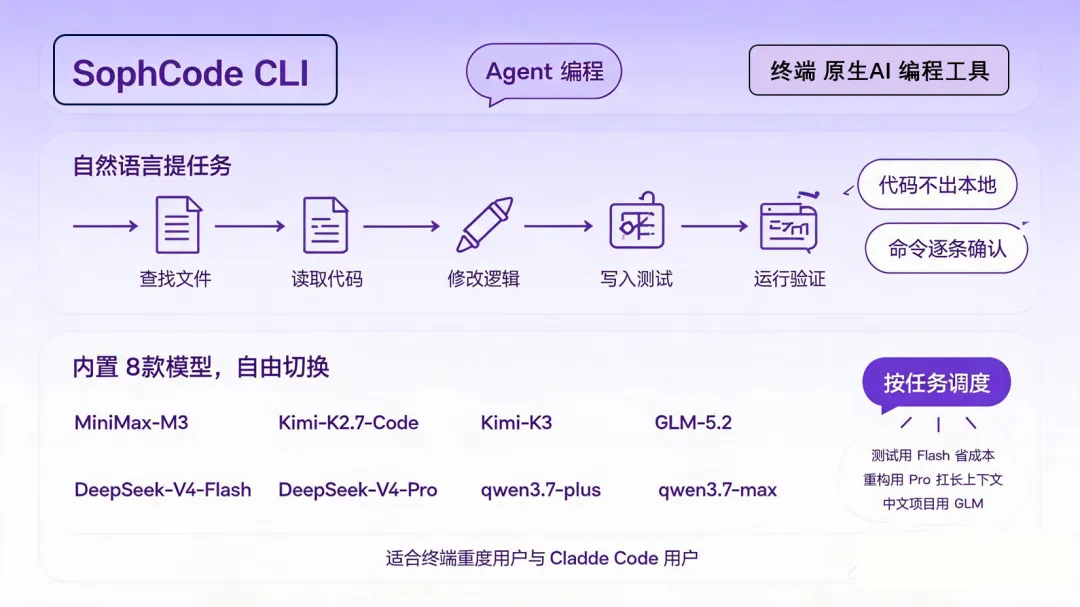 SophCode CLI

Agent 编程

终端 原生AI 编程工具

自然语言提任务

查找文件

读取代码

修改逻辑

写入测试

运行验证

代码不出本地

命令逐条确认

内置 8款模型，自由切换

MiniMax-M3

Kimi-K2.7-Code

Kimi-K3

GLM-5.2

DeepSeek-V4-Flash

DeepSeek-V4-Pro

qwen3.7-plus

qwen3.7-max

按任务调度

测试用 Flash 省成本
重构用 Pro 扛长上下文
中文项目用 GLM

适合终端重度用户与 Cladde Code 用户