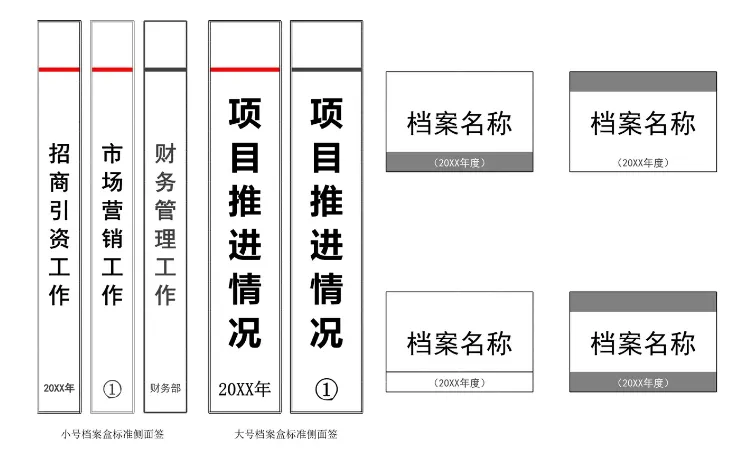 招商引资工作

20XX年

市场营销工作

①

财务管理工作

财务部

项目推进情况

20XX年

项目推进情况

①

小号档案盒标准侧面签

大号档案盒标准侧面签

档案名称

（20XX年度）

档案名称

（20XX年度）

档案名称

（20XX年度）

档案名称

（20XX年度）