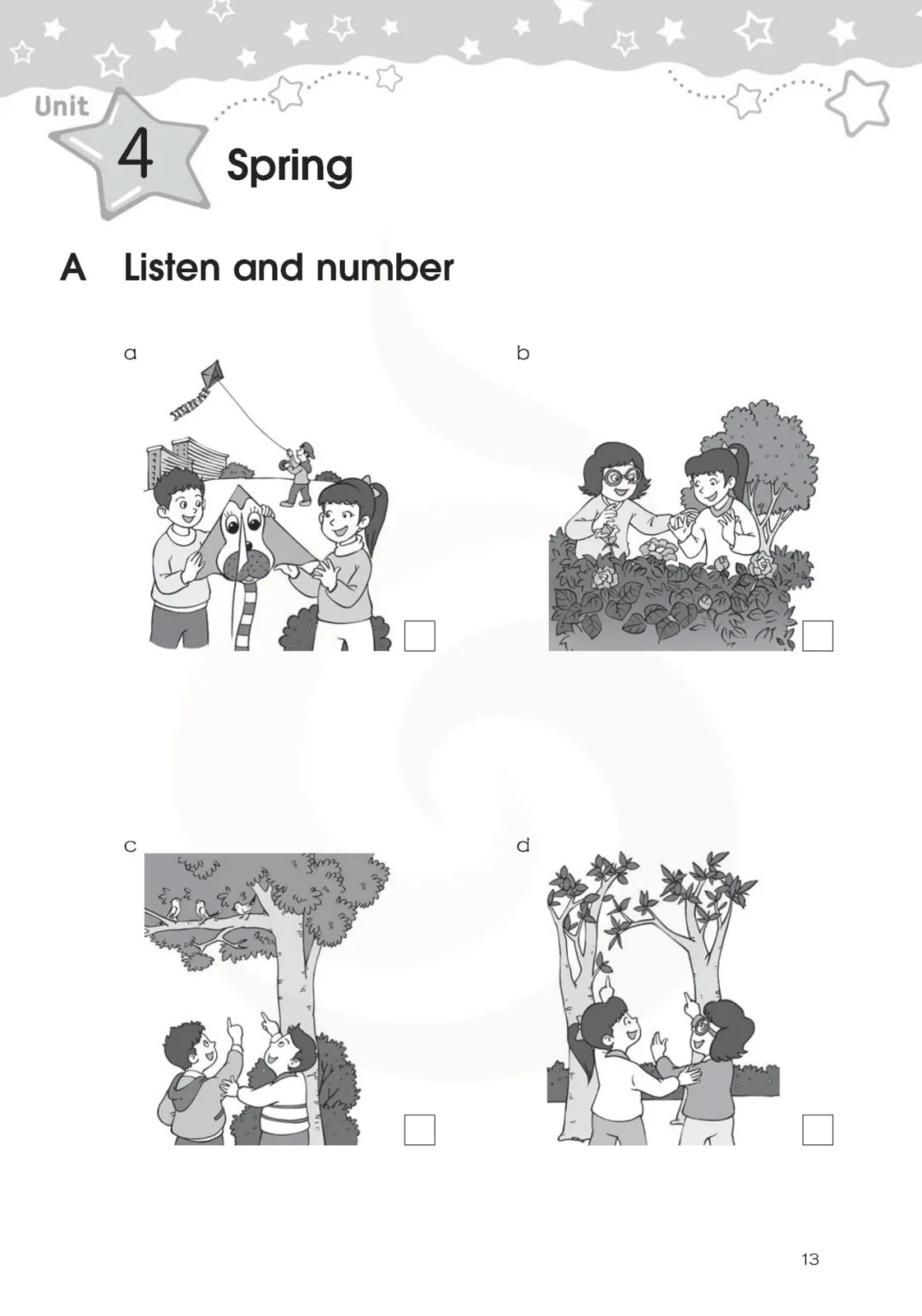 Unit 4 Spring

A Listen and number

a

b

c

d

13