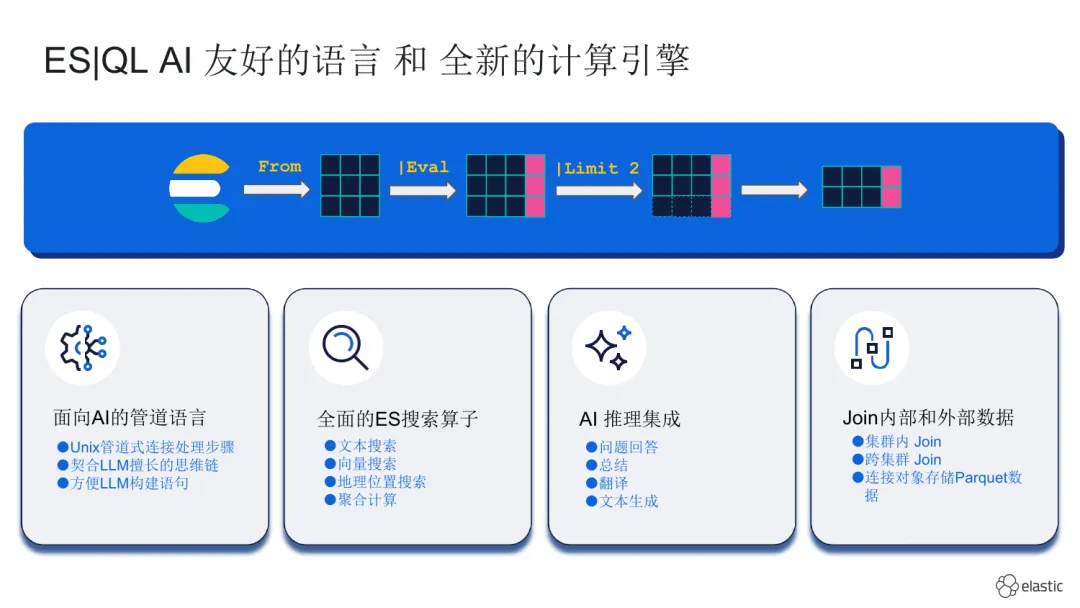 ES|QL AI 友好的语言 和 全新的计算引擎

From

|Eval

|Limit 2

面向AI的管道语言

●Unix管道式连接处理步骤
●契合LLM擅长的思维链
●方便LLM构建语句

全面的ES搜索算子

●文本搜索
●向量搜索
●地理位置搜索
●聚合计算

AI 推理集成

●问题回答
●总结
●翻译
●文本生成

Join内部和外部数据

●集群内 Join
●跨集群 Join
●连接对象存储Parquet数据

elastic