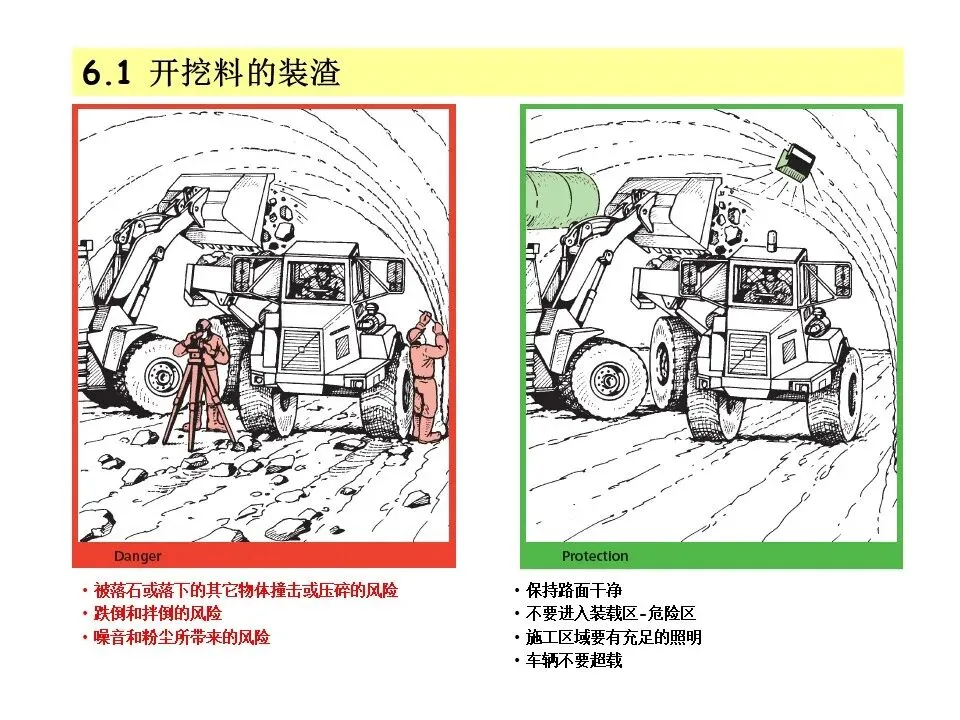 6.1 开挖料的装渣

Danger

• 被落石或落下的其它物体撞击或压碎的风险
• 跌倒和拌倒的风险
• 噪音和粉尘所带来的风险

Protection

• 保持路面干净
• 不要进入装载区-危险区
• 施工区域要有充足的照明
• 车辆不要超载