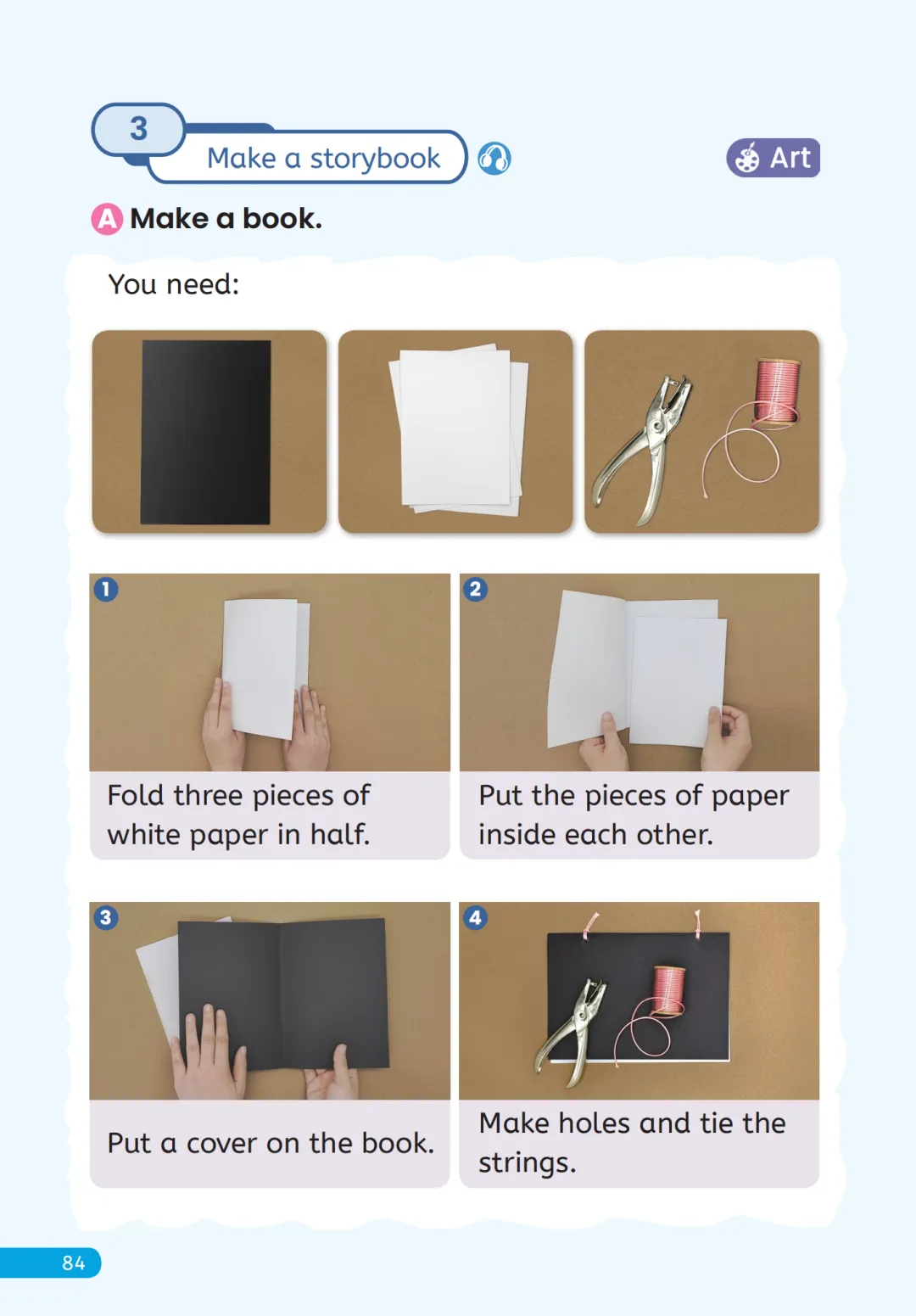 3 Make a storybook

Art

A Make a book.

You need:

1 Fold three pieces of white paper in half.

2 Put the pieces of paper inside each other.

3 Put a cover on the book.

4 Make holes and tie the strings.

84