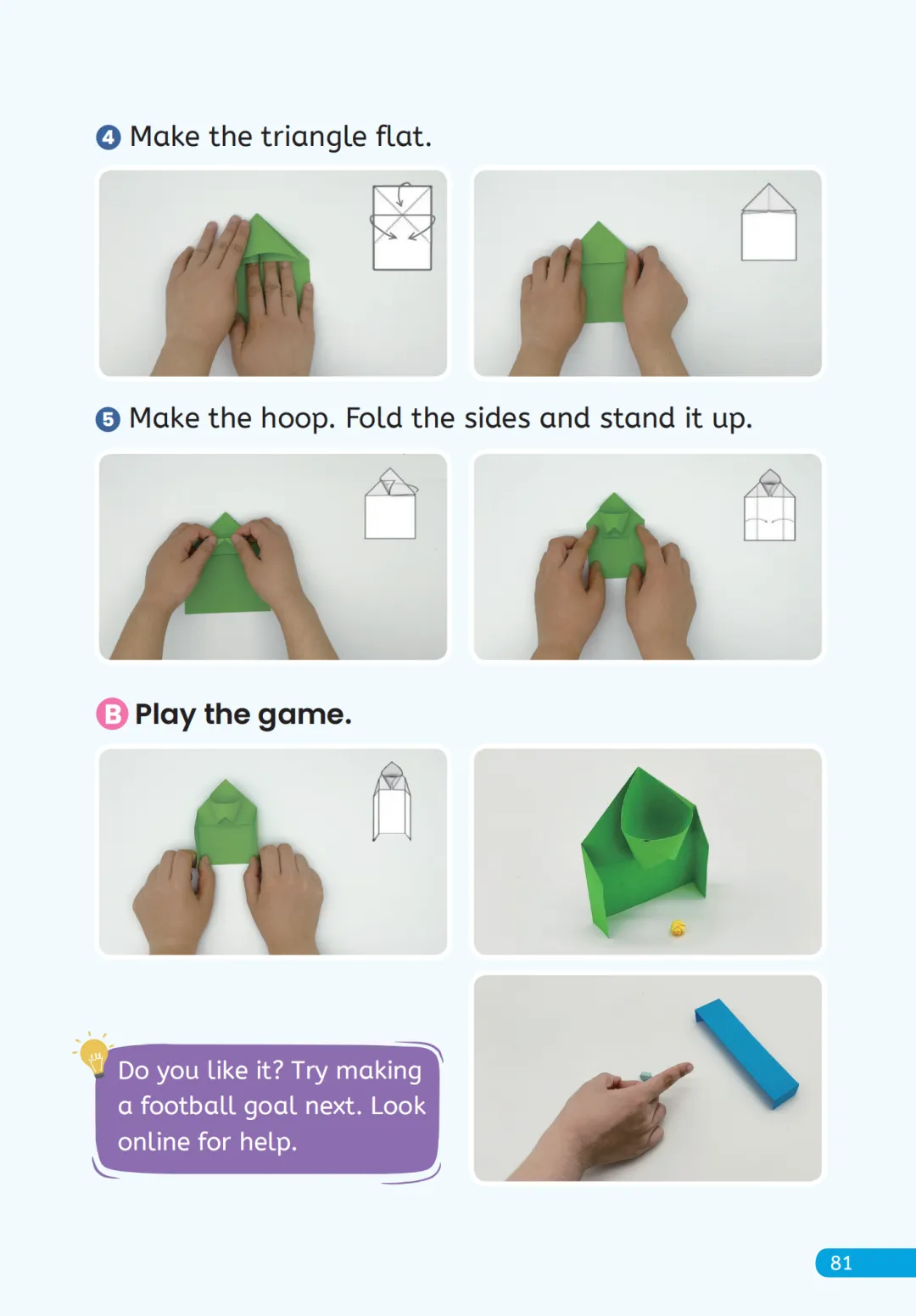 4 Make the triangle flat.

5 Make the hoop. Fold the sides and stand it up.

B Play the game.

Do you like it? Try making a football goal next. Look online for help.

81