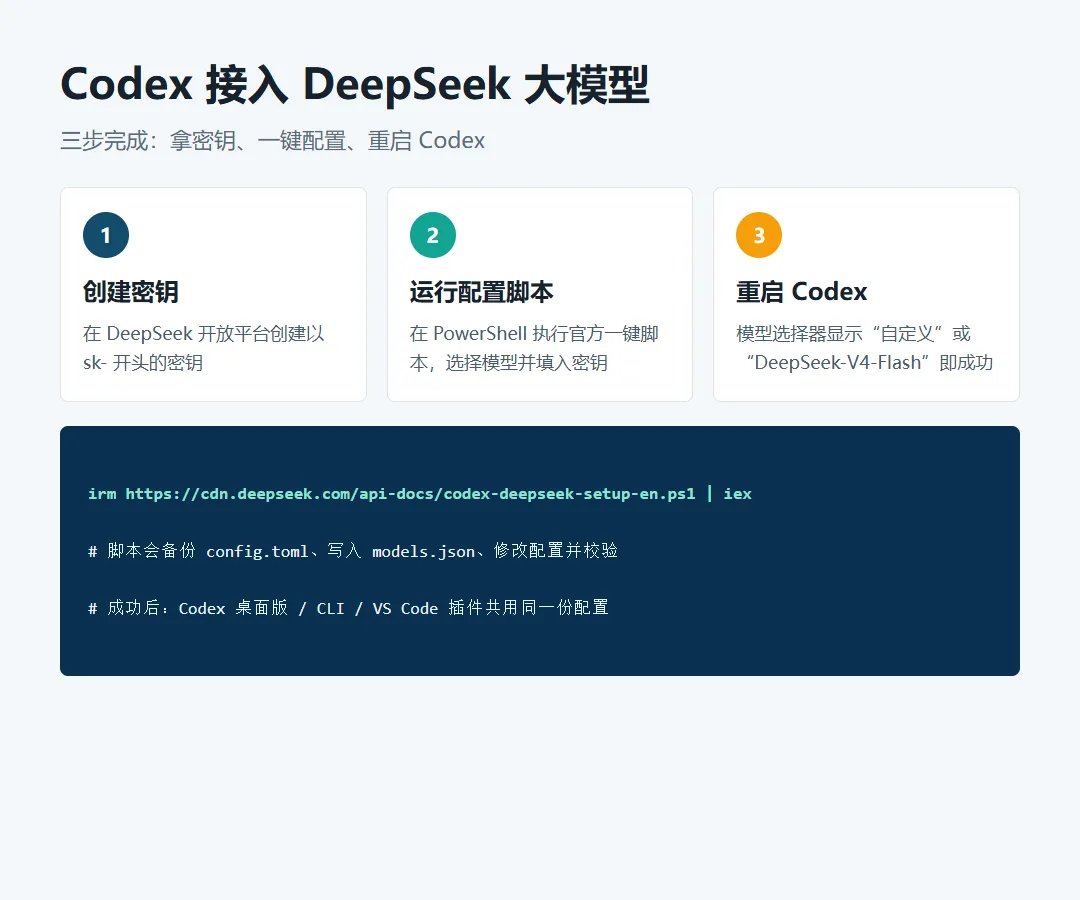 Codex 接入 DeepSeek 大模型

三步完成：拿密钥、一键配置、重启 Codex

1

创建密钥

在 DeepSeek 开放平台创建以 sk- 开头的密钥

2

运行配置脚本

在 PowerShell 执行官方一键脚本，选择模型并填入密钥

3

重启 Codex

模型选择器显示“自定义”或“DeepSeek-V4-Flash”即成功

irm https://cdn.deepseek.com/api-docs/codex-deepseek-setup-en.ps1 | iex

# 脚本会备份 config.toml、写入 models.json、修改配置并校验

# 成功后：Codex 桌面版 / CLI / VS Code 插件共用同一份配置