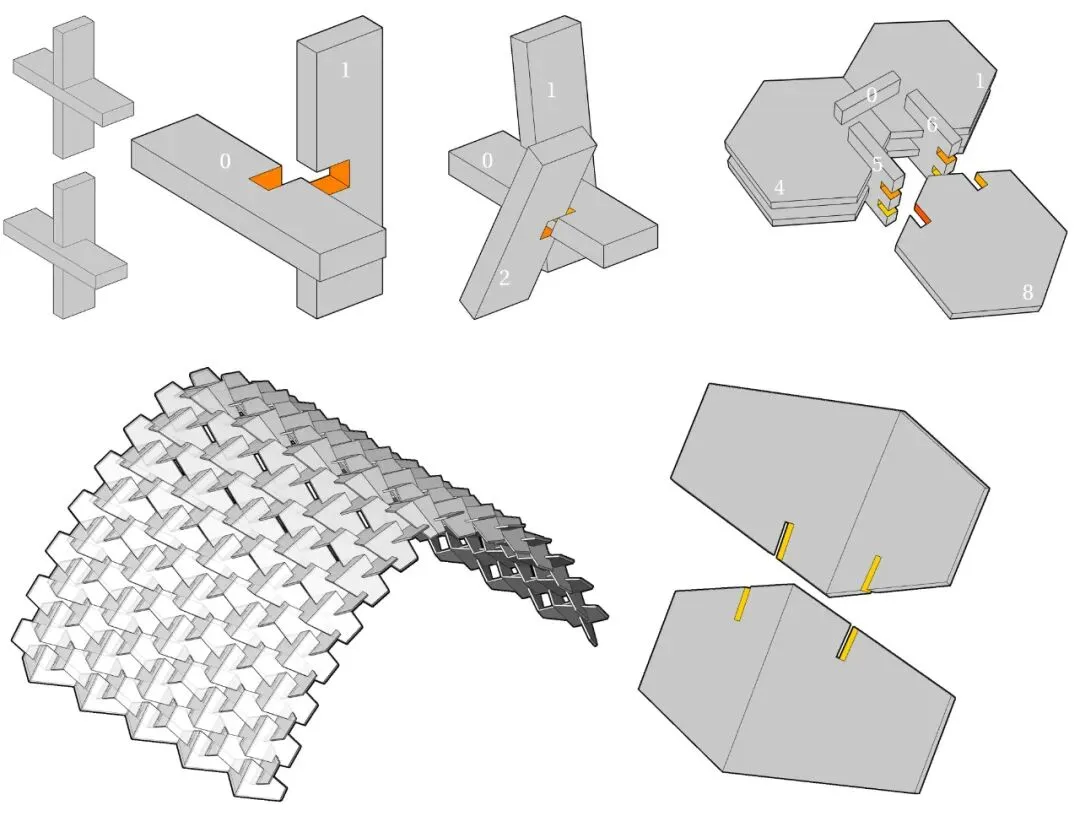 1
0
1
0
2
0
1
6
5
4
8