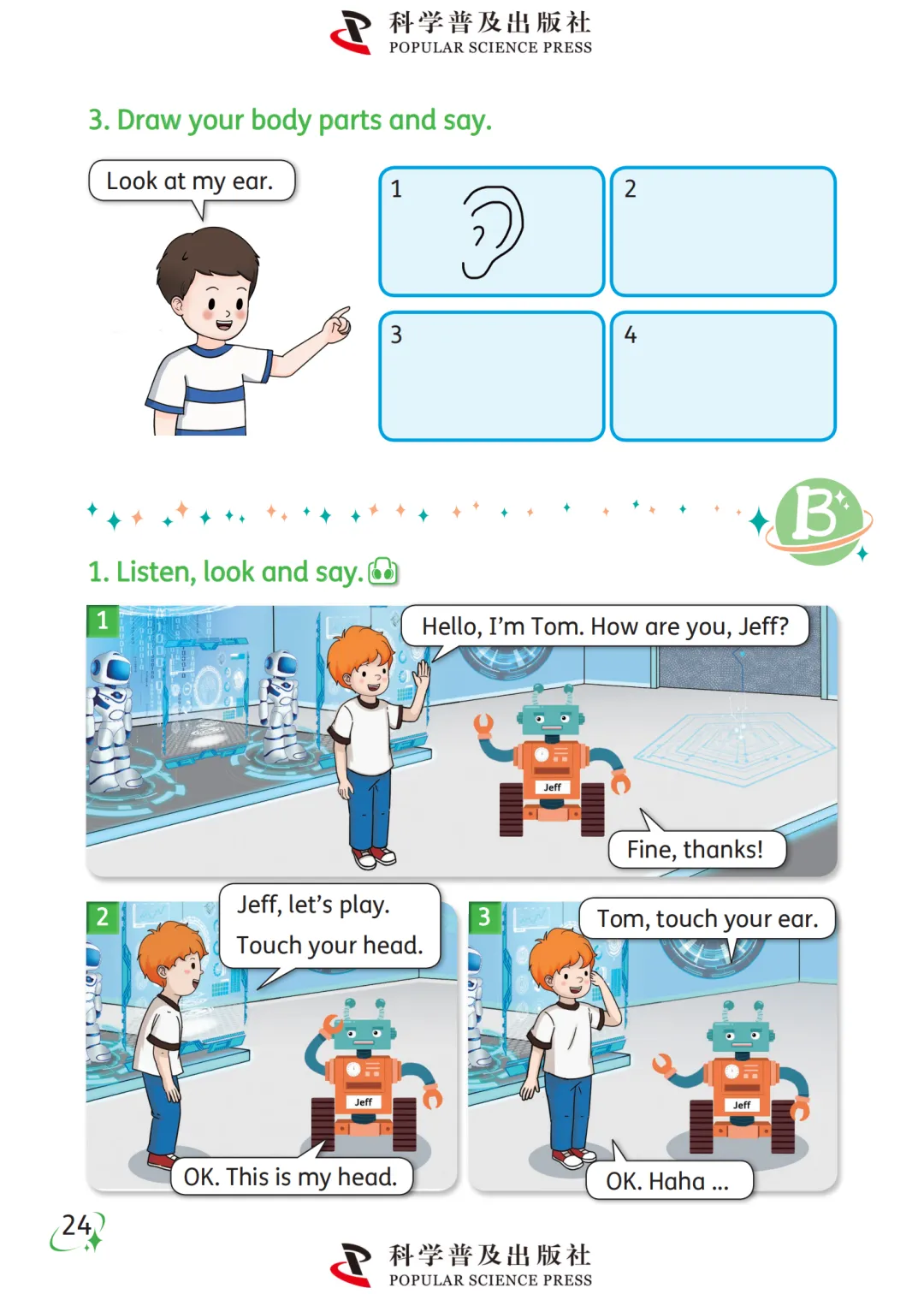 科学普及出版社
POPULAR SCIENCE PRESS

3. Draw your body parts and say.

Look at my ear.

1

2

3

4

B

1. Listen, look and say.

1

Hello, I'm Tom. How are you, Jeff?

Jeff

Fine, thanks!

2

Jeff, let's play. Touch your head.

Jeff

OK. This is my head.

3

Tom, touch your ear.

Jeff

OK. Haha ...

24

科学普及出版社
POPULAR SCIENCE PRESS