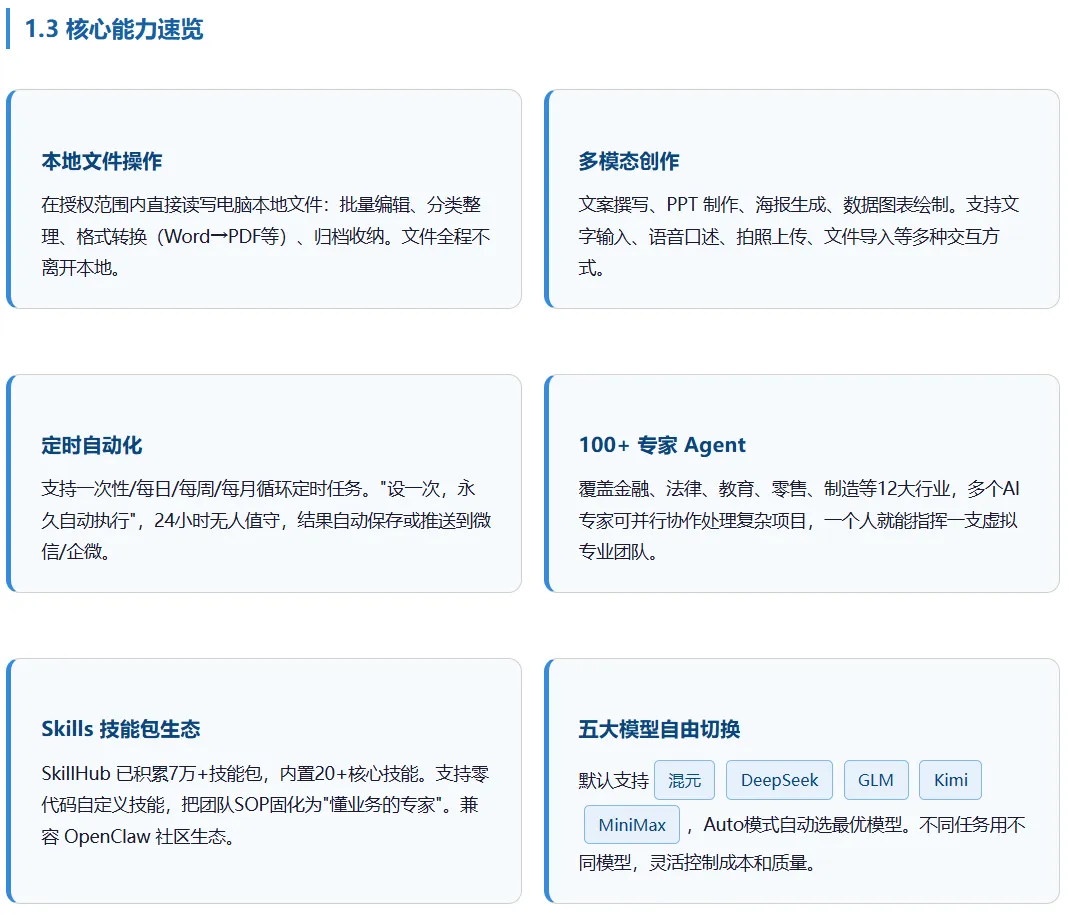 1.3 核心能力速览

本地文件操作

在授权范围内直接读写电脑本地文件：批量编辑、分类整理、格式转换（Word→PDF等）、归档收纳。文件全程不离开本地。

多模态创作

文案撰写、PPT 制作、海报生成、数据图表绘制。支持文字输入、语音口述、拍照上传、文件导入等多种交互方式。

定时自动化

支持一次性/每日/每周/每月循环定时任务。"设一次，永久自动执行"，24小时无人值守，结果自动保存或推送到微信/企微。

100+ 专家 Agent

覆盖金融、法律、教育、零售、制造等12大行业，多个AI专家可并行协作处理复杂项目，一个人就能指挥一支虚拟专业团队。

Skills 技能包生态

SkillHub 已积累7万+技能包，内置20+核心技能。支持零代码自定义技能，把团队SOP固化为"懂业务的专家"。兼容 OpenClaw 社区生态。

五大模型自由切换

默认支持 混元 DeepSeek GLM Kimi MiniMax ，Auto模式自动选最优模型。不同任务用不同模型，灵活控制成本和质量。