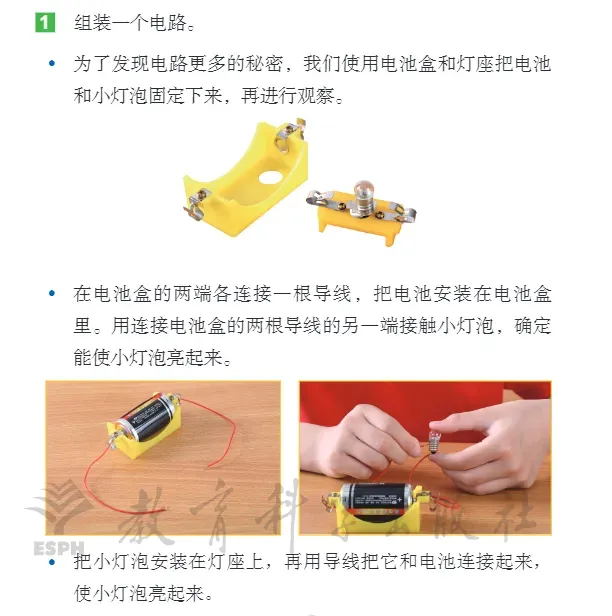 1 组装一个电路。

• 为了发现电路更多的秘密，我们使用电池盒和灯座把电池和小灯泡固定下来，再进行观察。

• 在电池盒的两端各连接一根导线，把电池安装在电池盒里。用连接电池盒的两根导线的另一端接触小灯泡，确定能使小灯泡亮起来。

ESPH 教育科学出版社

• 把小灯泡安装在灯座上，再用导线把它和电池连接起来，使小灯泡亮起来。