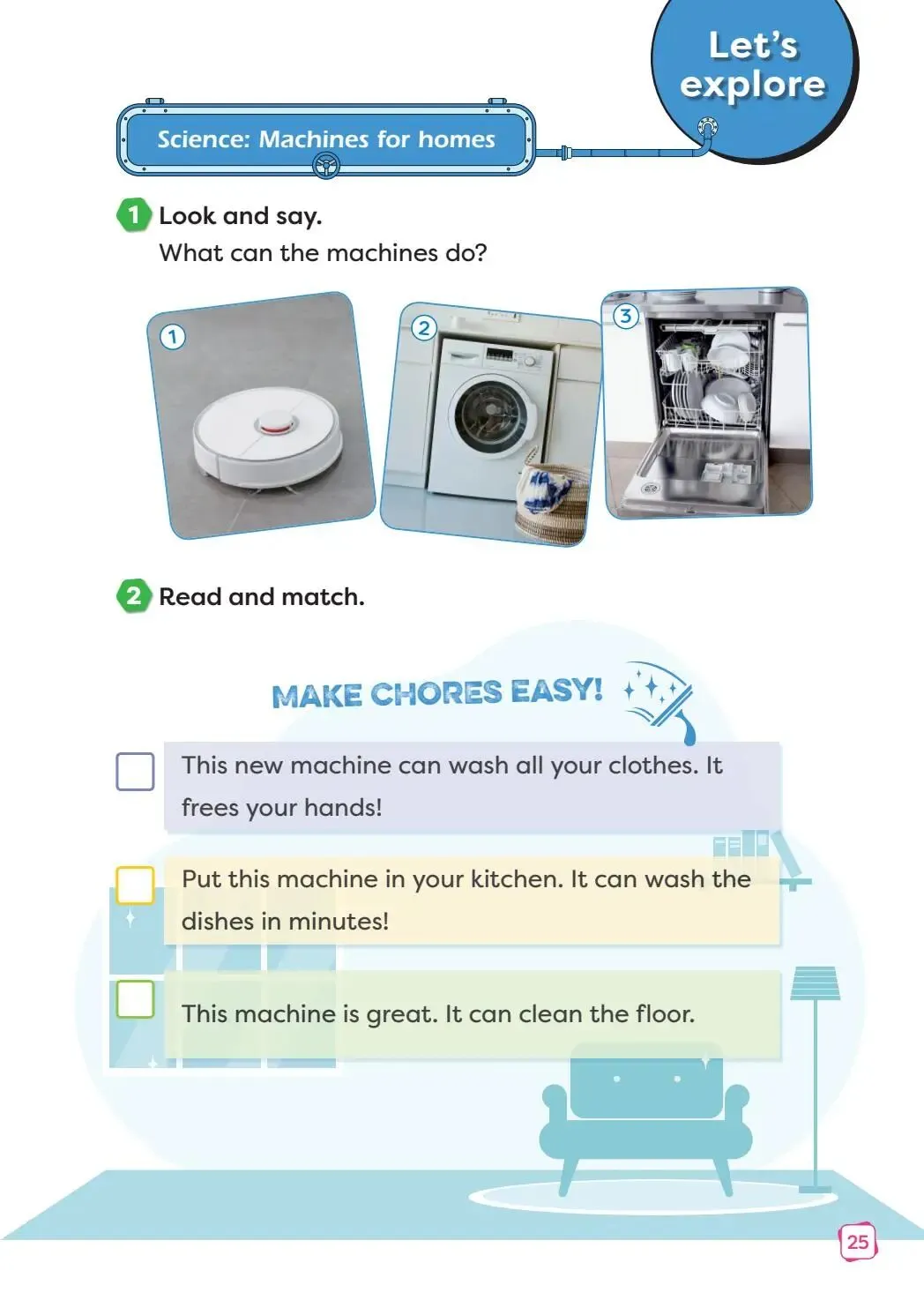 Let's explore

Science: Machines for homes

1 Look and say.
What can the machines do?

1

2

3

2 Read and match.

MAKE CHORES EASY!

☐ This new machine can wash all your clothes. It frees your hands!

☐ Put this machine in your kitchen. It can wash the dishes in minutes!

☐ This machine is great. It can clean the floor.

25