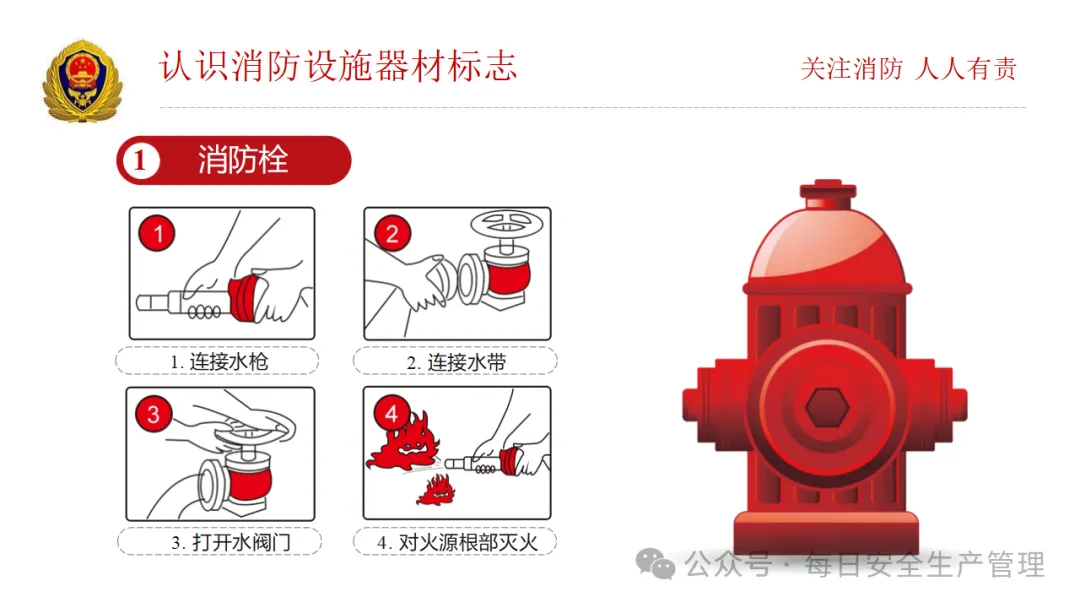 认识消防设施器材标志

关注消防 人人有责

1 消防栓

1

1.连接水枪

2

2.连接水带

3

3.打开水阀门

4

4.对火源根部灭火

公众号·每日安全生产管理