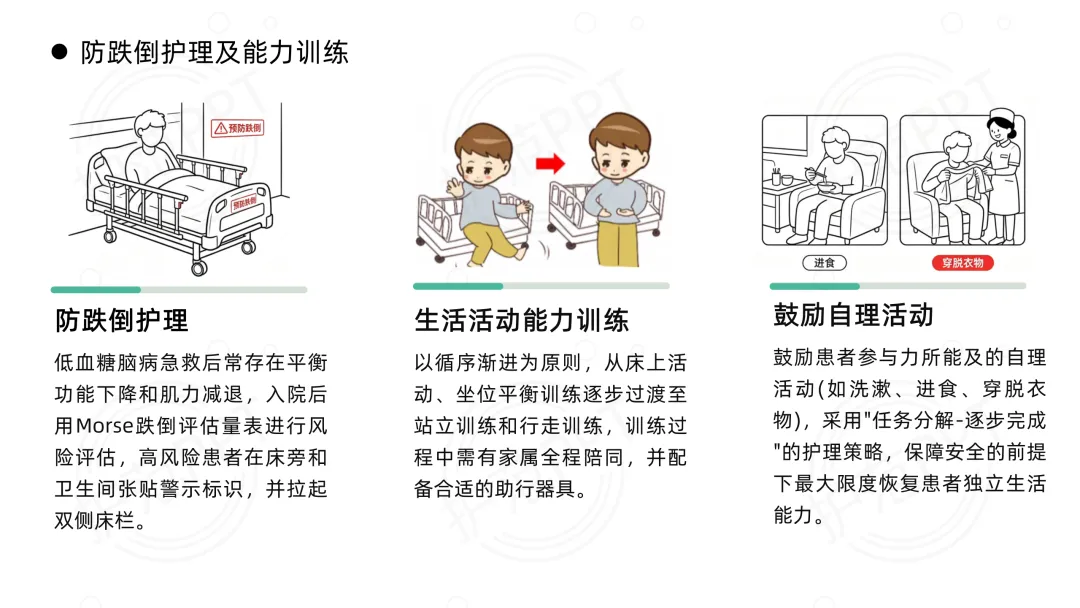 ● 防跌倒护理及能力训练

预防跌倒

预防跌倒

防跌倒护理

低血糖脑病急救后常存在平衡功能下降和肌力减退，入院后用Morse跌倒评估量表进行风险评估，高风险患者在床旁和卫生间张贴警示标识，并拉起双侧床栏。

生活活动能力训练

以循序渐进为原则，从床上活动、坐位平衡训练逐步过渡至站立训练和行走训练，训练过程中需有家属全程陪同，并配备合适的助行器具。

进食

穿脱衣物

鼓励自理活动

鼓励患者参与力所能及的自理活动(如洗漱、进食、穿脱衣物)，采用"任务分解-逐步完成"的护理策略，保障安全的前提下最大限度恢复患者独立生活能力。