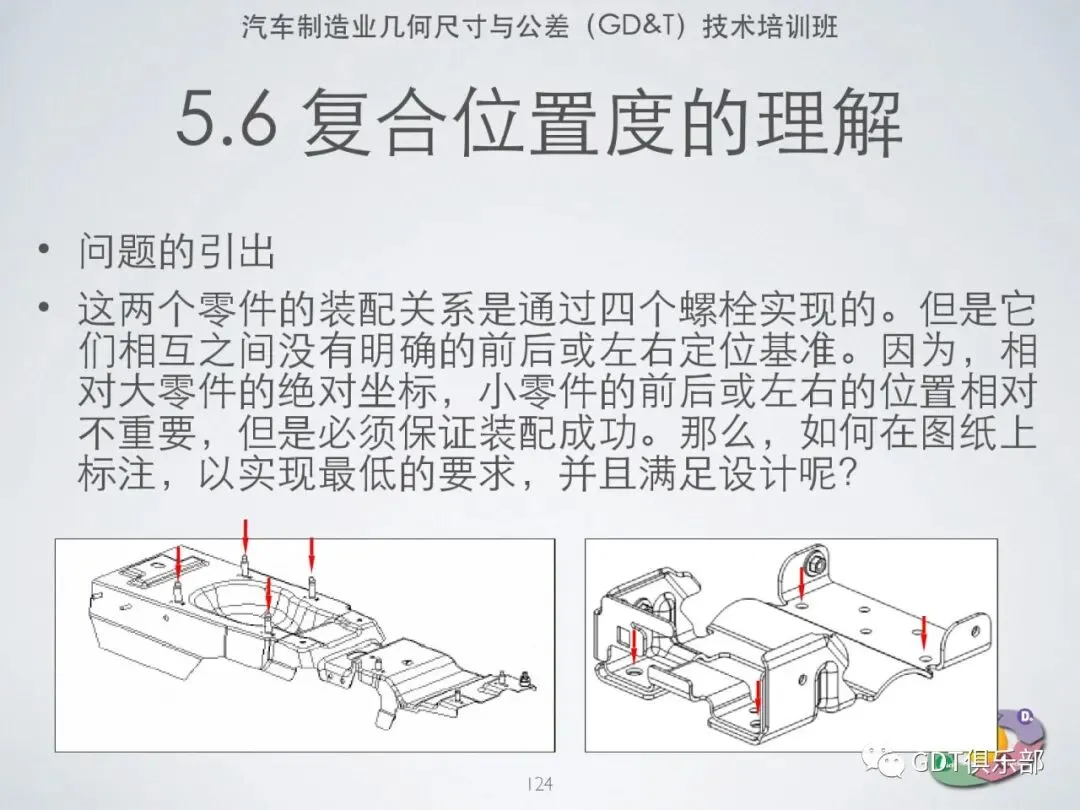 汽车制造业几何尺寸与公差（GD&T）技术培训班

5.6 复合位置度的理解

• 问题的引出
• 这两个零件的装配关系是通过四个螺栓实现的。但是它们相互之间没有明确的前后或左右定位基准。因为，相对大零件的绝对坐标，小零件的前后或左右的位置相对不重要，但是必须保证装配成功。那么，如何在图纸上标注，以实现最低的要求，并且满足设计呢？

124

GDT俱乐部