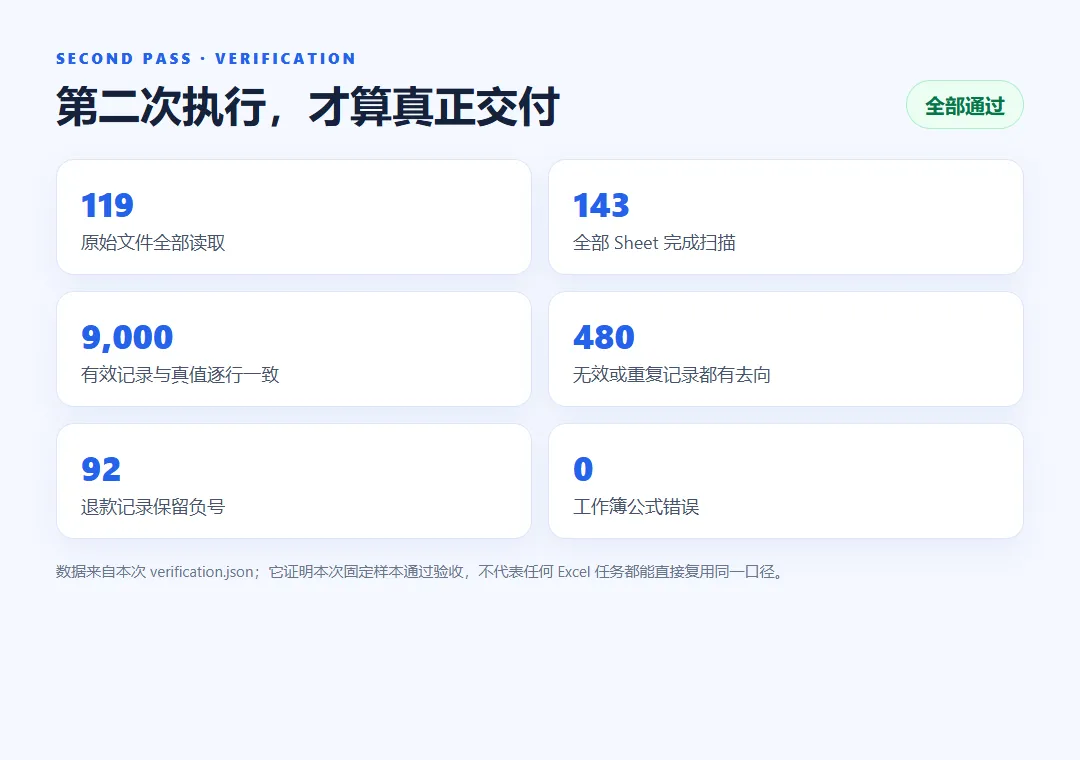 SECOND PASS · VERIFICATION

第二次执行，才算真正交付

全部通过

119
原始文件全部读取

143
全部 Sheet 完成扫描

9,000
有效记录与真值逐行一致

480
无效或重复记录都有去向

92
退款记录保留负号

0
工作簿公式错误

数据来自本次 verification.json；它证明本次固定样本通过验收，不代表任何 Excel 任务都能直接复用同一口径。