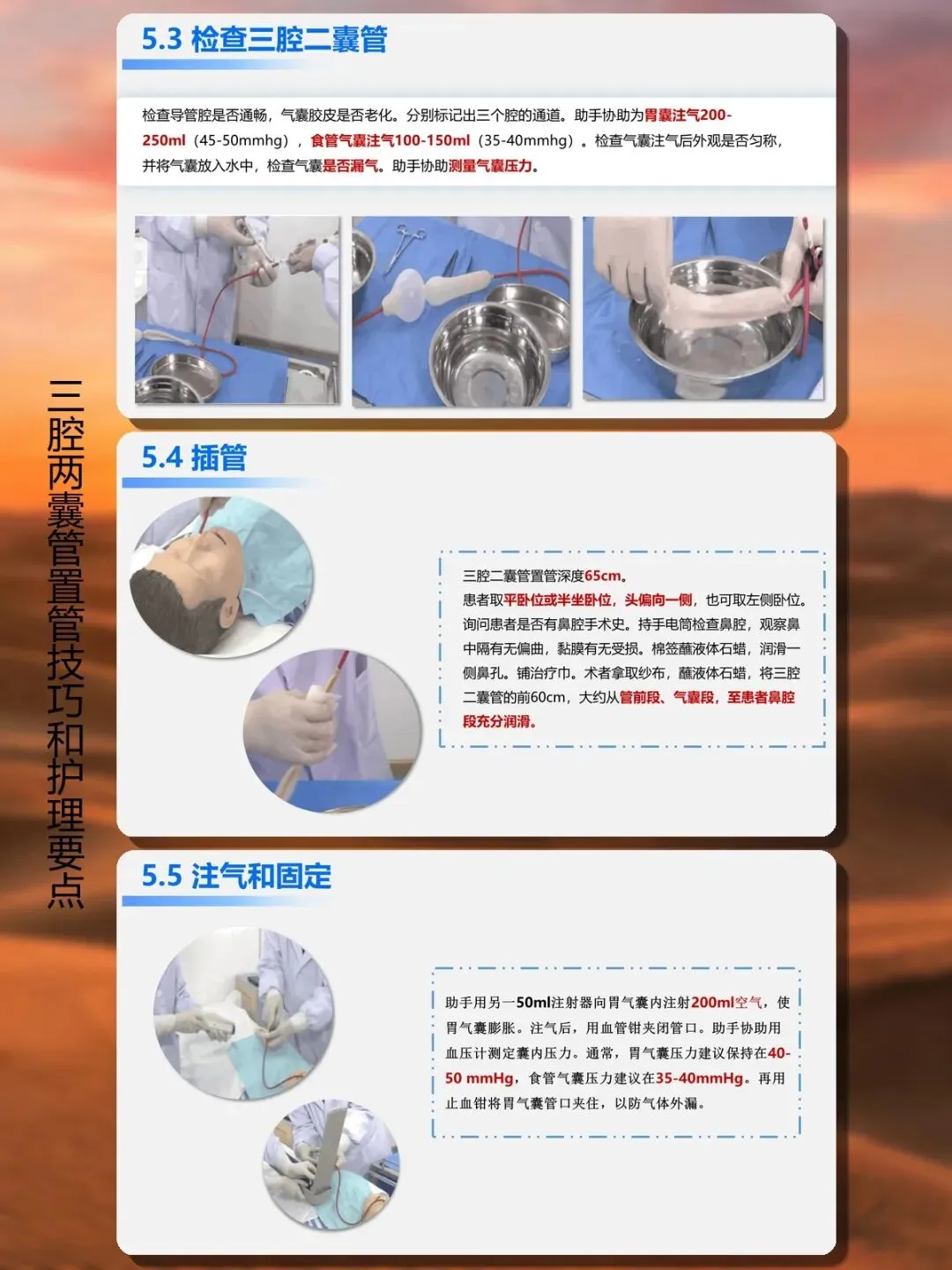 三腔两囊管置管技巧和护理要点

5.3 检查三腔二囊管

检查导管腔是否通畅，气囊胶皮是否老化。分别标记出三个腔的通道。助手协助为胃囊注气200-250ml（45-50mmhg），食管气囊注气100-150ml（35-40mmhg）。检查气囊注气后外观是否匀称，并将气囊放入水中，检查气囊是否漏气。助手协助测量气囊压力。

5.4 插管

三腔二囊管置管深度65cm。
患者取平卧位或半坐卧位，头偏向一侧，也可取左侧卧位。询问患者是否有鼻腔手术史。持手电筒检查鼻腔，观察鼻中隔有无偏曲，黏膜有无受损。棉签蘸液体石蜡，润滑一侧鼻孔。铺治疗巾。术者拿取纱布，蘸液体石蜡，将三腔二囊管的前60cm，大约从管前段、气囊段，至患者鼻腔段充分润滑。

5.5 注气和固定

助手用另一50ml注射器向胃气囊内注射200ml空气，使胃气囊膨胀。注气后，用血管钳夹闭管口。助手协助用血压计测定囊内压力。通常，胃气囊压力建议保持在40-50 mmHg，食管气囊压力建议在35-40mmHg。再用止血钳将胃气囊管口夹住，以防气体外漏。