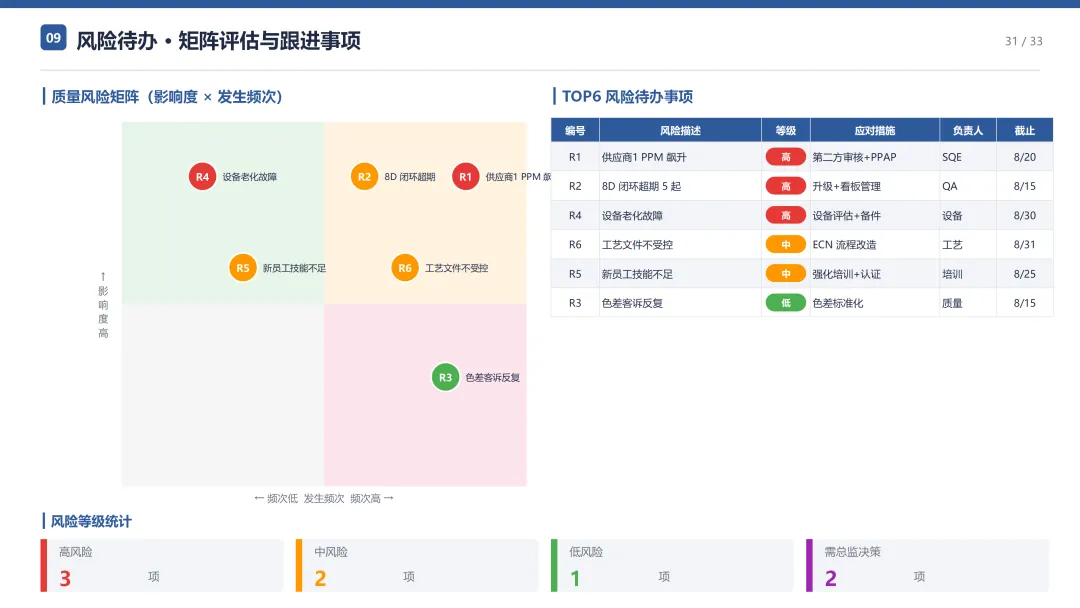 09 风险待办 · 矩阵评估与跟进事项

31 / 33

质量风险矩阵（影响度 × 发生频次）

R4 设备老化故障
R2 8D 闭环超期
R1 供应商1 PPM 飙
R5 新员工技能不足
R6 工艺文件不受控
R3 色差客诉反复

↑ 影响度高

← 频次低 发生频次 频次高 →

TOP6 风险待办事项

| 编号 | 风险描述 | 等级 | 应对措施 | 负责人 | 截止 |
|---|---|---|---|---|---|
| R1 | 供应商1 PPM 飙升 | 高 | 第二方审核+PPAP | SQE | 8/20 |
| R2 | 8D 闭环超期 5 起 | 高 | 升级+看板管理 | QA | 8/15 |
| R4 | 设备老化故障 | 高 | 设备评估+备件 | 设备 | 8/30 |
| R6 | 工艺文件不受控 | 中 | ECN 流程改造 | 工艺 | 8/31 |
| R5 | 新员工技能不足 | 中 | 强化培训+认证 | 培训 | 8/25 |
| R3 | 色差客诉反复 | 低 | 色差标准化 | 质量 | 8/15 |

风险等级统计

高风险
3 项

中风险
2 项

低风险
1 项

需总监决策
2 项