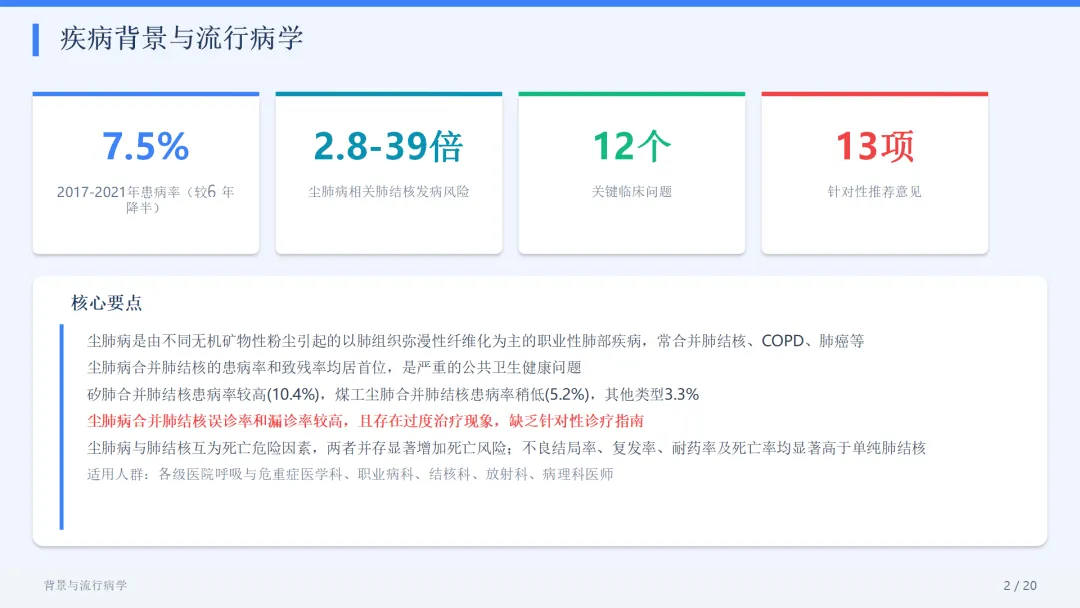 疾病背景与流行病学

7.5%

2017-2021年患病率（较6年降半）

2.8-39倍

尘肺病相关肺结核发病风险

12个

关键临床问题

13项

针对性推荐意见

核心要点

尘肺病是由不同无机矿物性粉尘引起的以肺组织弥漫性纤维化为主的职业性肺部疾病，常合并肺结核、COPD、肺癌等

尘肺病合并肺结核的患病率和致残率均居首位，是严重的公共卫生健康问题

矽肺合并肺结核患病率较高(10.4%)，煤工尘肺合并肺结核患病率稍低(5.2%)，其他类型3.3%

尘肺病合并肺结核误诊率和漏诊率较高，且存在过度治疗现象，缺乏针对性诊疗指南

尘肺病与肺结核互为死亡危险因素，两者并存显著增加死亡风险；不良结局率、复发率、耐药率及死亡率均显著高于单纯肺结核

适用人群：各级医院呼吸与危重症医学科、职业病科、结核科、放射科、病理科医师

背景与流行病学

2 / 20