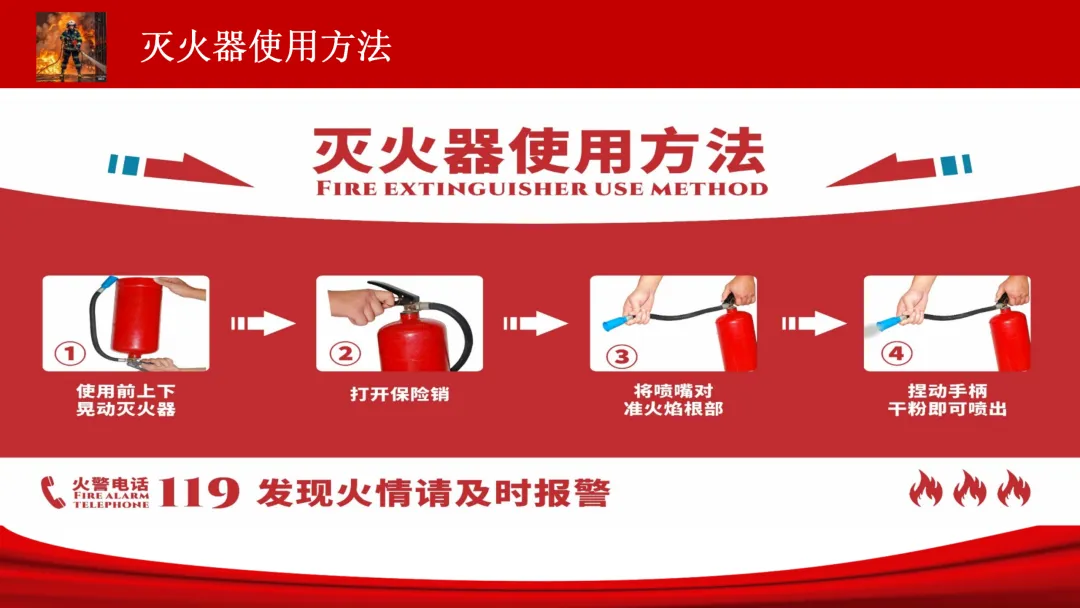 灭火器使用方法

灭火器使用方法
FIRE EXTINGUISHER USE METHOD

①
使用前上下晃动灭火器

②
打开保险销

③
将喷嘴对准火焰根部

④
捏动手柄干粉即可喷出

火警电话
FIRE ALARM TELEPHONE
119 发现火情请及时报警