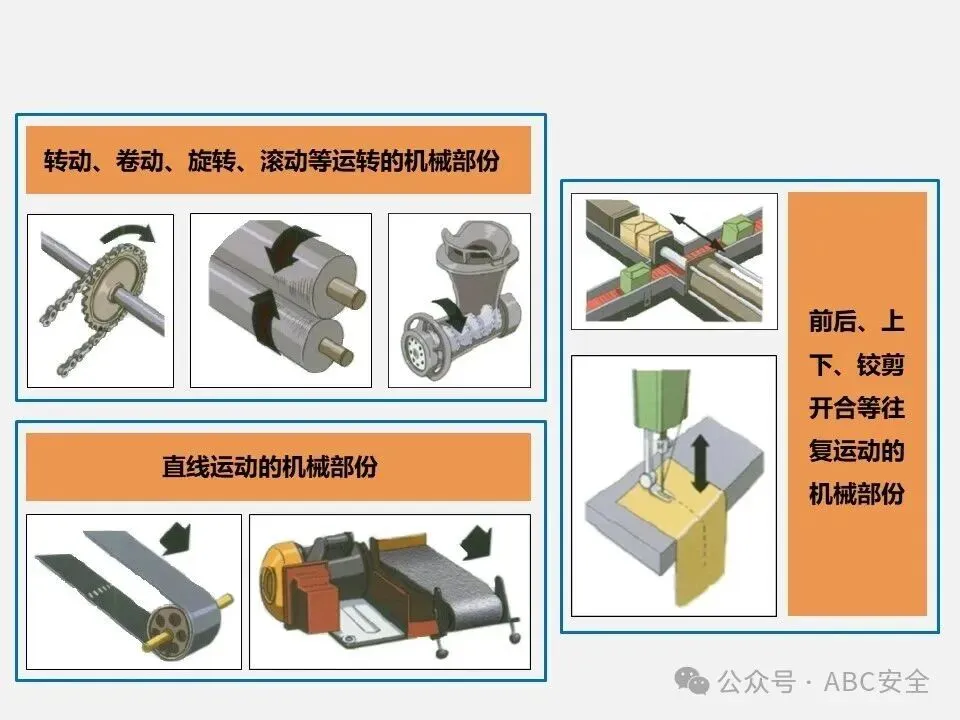 转动、卷动、旋转、滚动等运转的机械部份

直线运动的机械部份

前后、上下、铰剪开合等往复运动的机械部份

公众号 · ABC安全