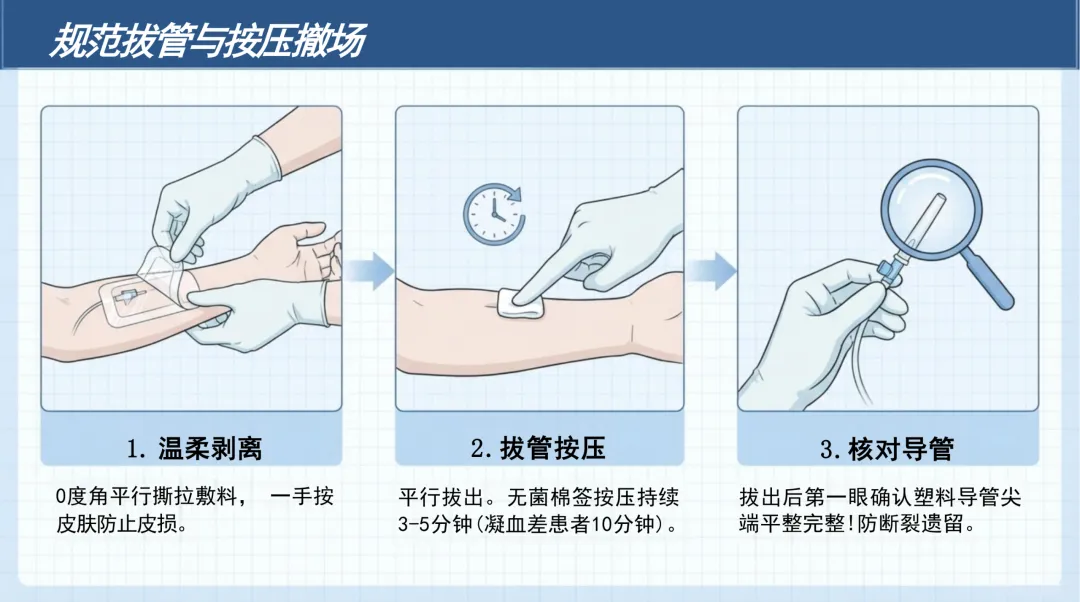 规范拔管与按压撤场

1. 温柔剥离

0度角平行撕拉敷料， 一手按皮肤防止皮损。

2. 拔管按压

平行拔出。无菌棉签按压持续3-5分钟(凝血差患者10分钟)。

3. 核对导管

拔出后第一眼确认塑料导管尖端平整完整!防断裂遗留。