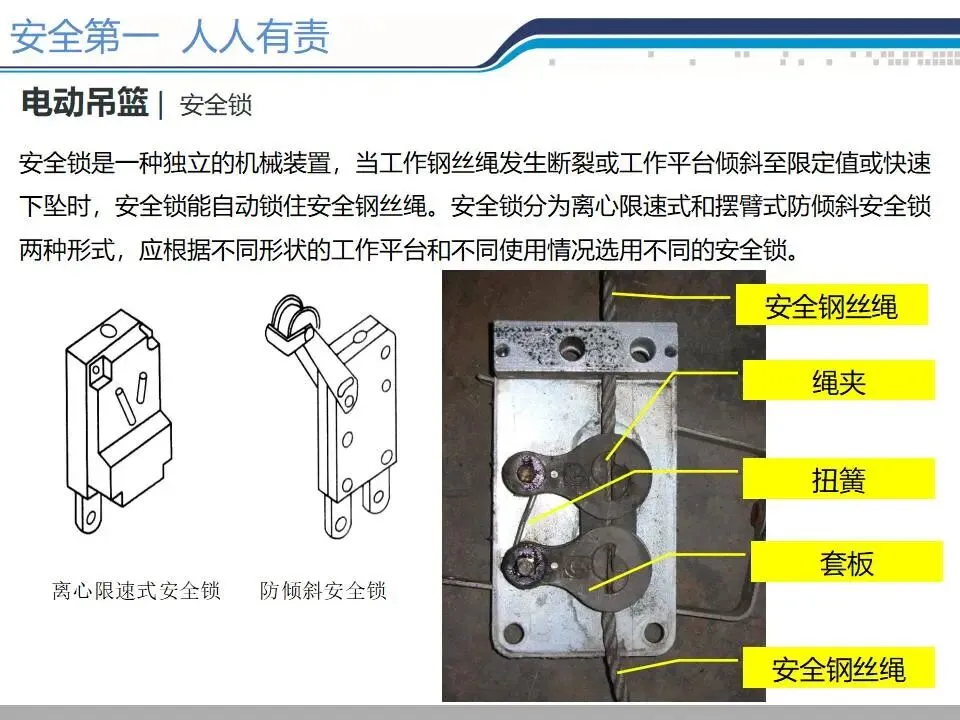 安全第一 人人有责

电动吊篮 | 安全锁

安全锁是一种独立的机械装置，当工作钢丝绳发生断裂或工作平台倾斜至限定值或快速下坠时，安全锁能自动锁住安全钢丝绳。安全锁分为离心限速式和摆臂式防倾斜安全锁两种形式，应根据不同形状的工作平台和不同使用情况选用不同的安全锁。

离心限速式安全锁

防倾斜安全锁

安全钢丝绳

绳夹

扭簧

套板

安全钢丝绳