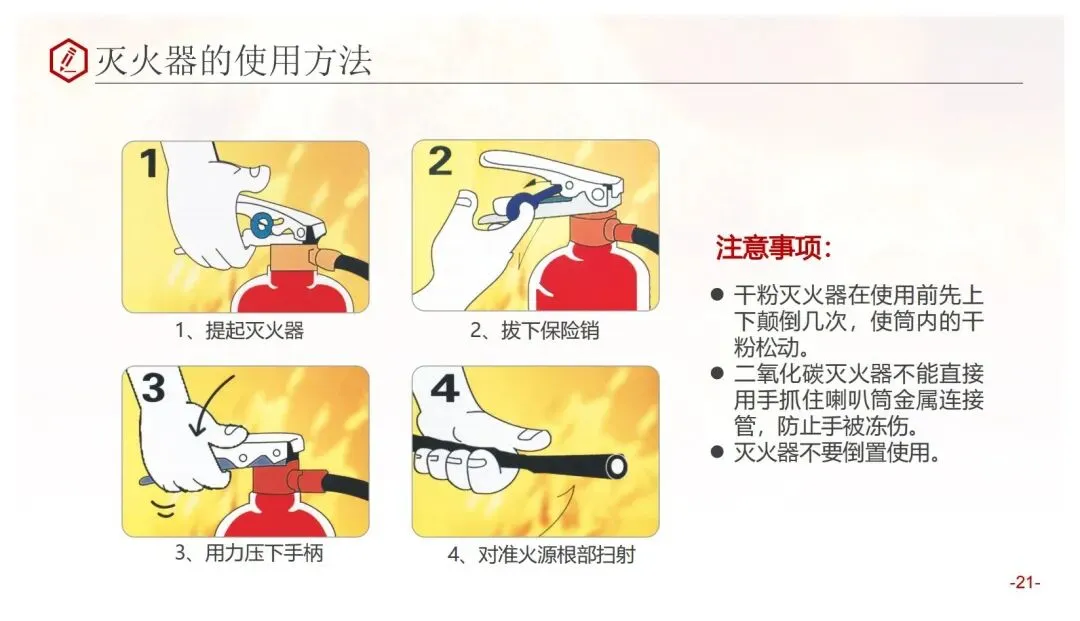 灭火器的使用方法

1

1、提起灭火器

2

2、拔下保险销

3

3、用力压下手柄

4

4、对准火源根部扫射

注意事项:

● 干粉灭火器在使用前先上下颠倒几次，使筒内的干粉松动。
● 二氧化碳灭火器不能直接用手抓住喇叭筒金属连接管，防止手被冻伤。
● 灭火器不要倒置使用。

-21-