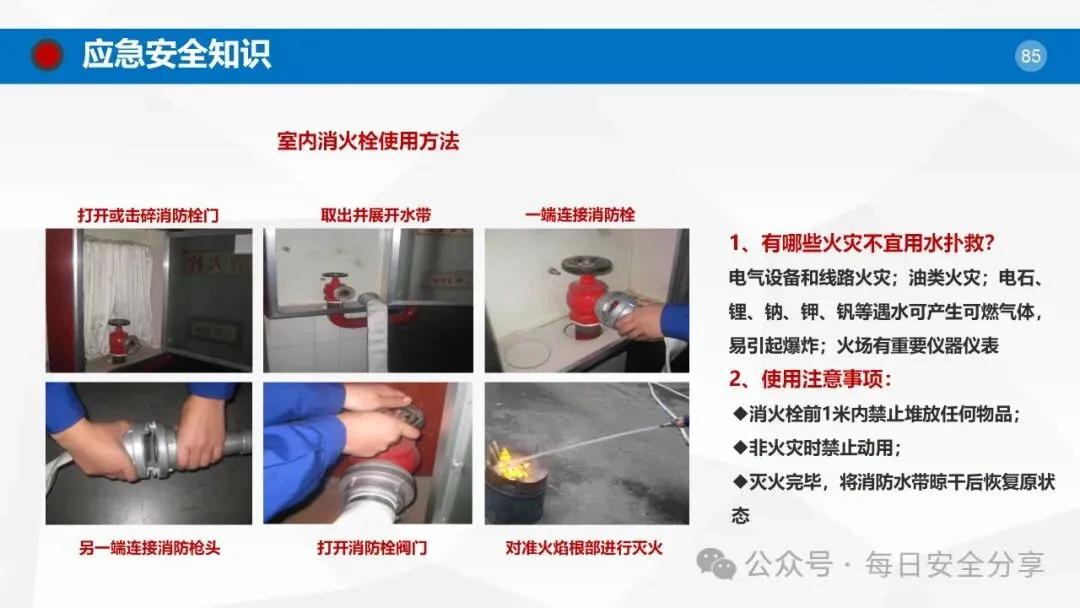 应急安全知识

85

室内消火栓使用方法

打开或击碎消防栓门

取出并展开水带

一端连接消防栓

另一端连接消防枪头

打开消防栓阀门

对准火焰根部进行灭火

1、有哪些火灾不宜用水扑救?
电气设备和线路火灾;油类火灾;电石、锂、钠、钾、钒等遇水可产生可燃气体,易引起爆炸;火场有重要仪器仪表

2、使用注意事项:
◆消火栓前1米内禁止堆放任何物品;
◆非火灾时禁止动用;
◆灭火完毕,将消防水带晾干后恢复原状态

公众号 · 每日安全分享