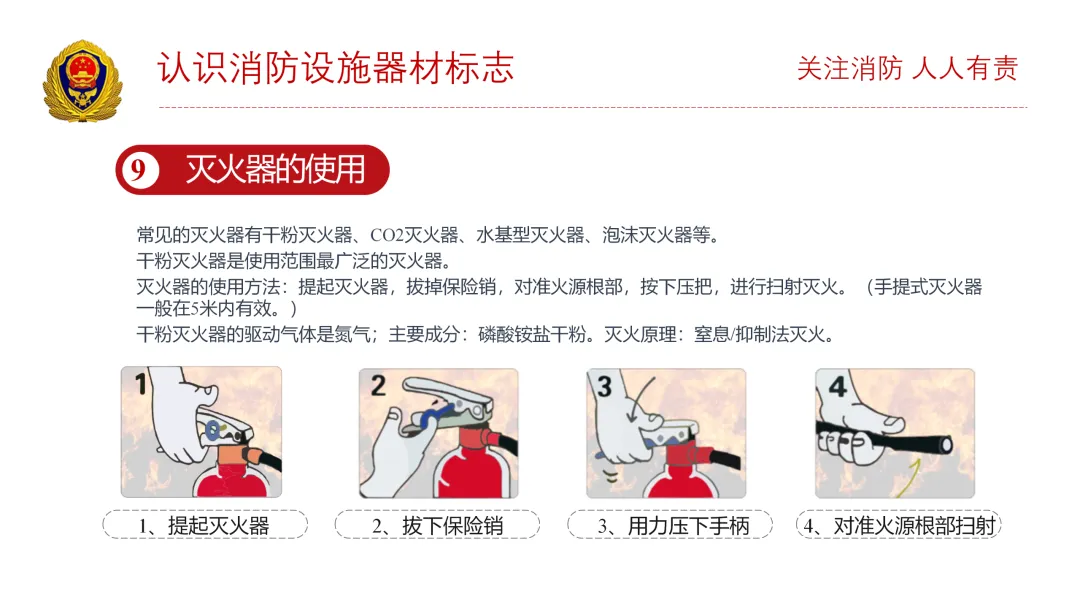 认识消防设施器材标志

关注消防 人人有责

9 灭火器的使用

常见的灭火器有干粉灭火器、CO2灭火器、水基型灭火器、泡沫灭火器等。
干粉灭火器是使用范围最广泛的灭火器。
灭火器的使用方法：提起灭火器，拔掉保险销，对准火源根部，按下压把，进行扫射灭火。（手提式灭火器一般在5米内有效。）
干粉灭火器的驱动气体是氮气；主要成分：磷酸铵盐干粉。灭火原理：窒息/抑制法灭火。

1

2

3

4

1、提起灭火器

2、拔下保险销

3、用力压下手柄

4、对准火源根部扫射