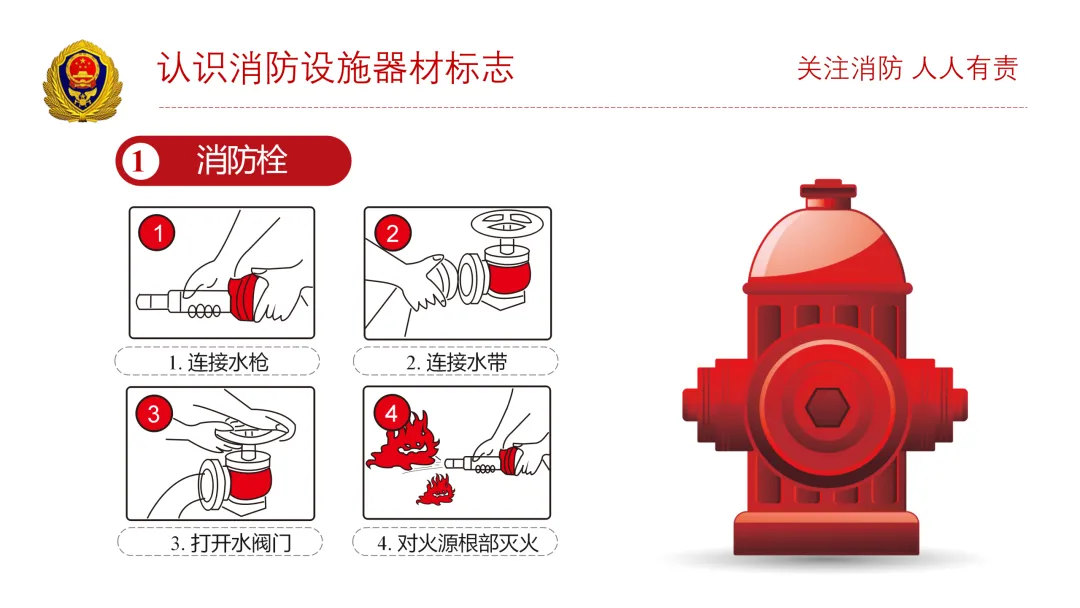 认识消防设施器材标志

关注消防 人人有责

1 消防栓

1

1. 连接水枪

2

2. 连接水带

3

3. 打开水阀门

4

4. 对火源根部灭火