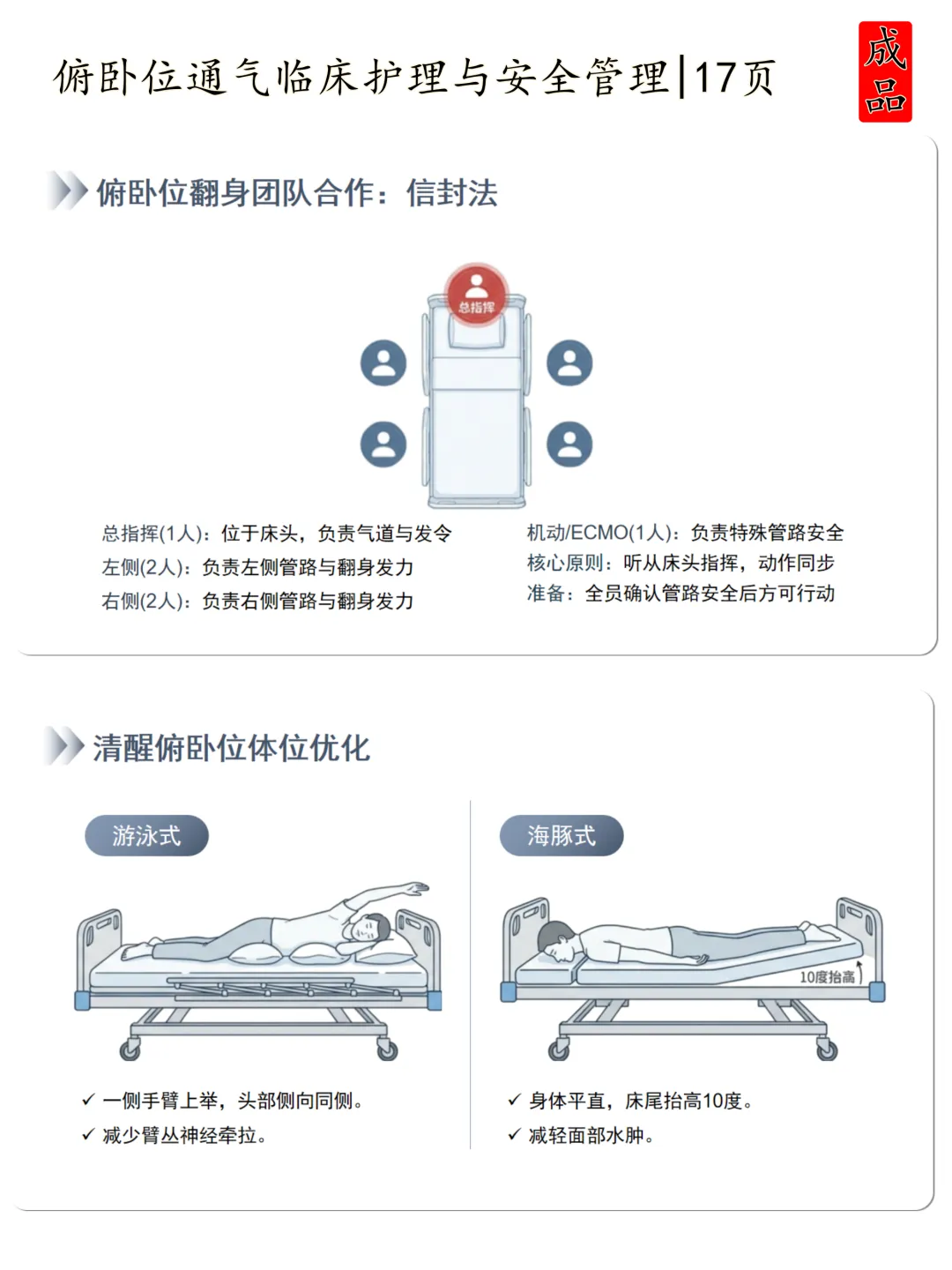 俯卧位通气临床护理与安全管理|17页

成品

俯卧位翻身团队合作：信封法

总指挥

总指挥(1人)：位于床头，负责气道与发令
左侧(2人)：负责左侧管路与翻身发力
右侧(2人)：负责右侧管路与翻身发力

机动/ECMO(1人)：负责特殊管路安全
核心原则：听从床头指挥，动作同步
准备：全员确认管路安全后方可行动

清醒俯卧位体位优化

游泳式

✓ 一侧手臂上举，头部侧向同侧。
✓ 减少臂丛神经牵拉。

海豚式

10度抬高

✓ 身体平直，床尾抬高10度。
✓ 减轻面部水肿。