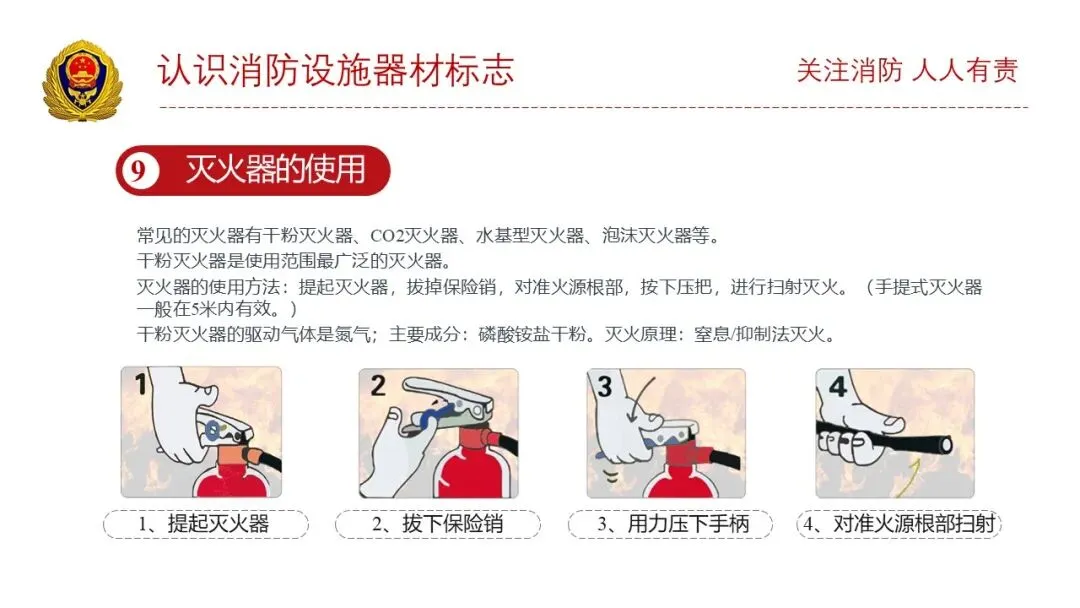 认识消防设施器材标志

关注消防 人人有责

9 灭火器的使用

常见的灭火器有干粉灭火器、CO2灭火器、水基型灭火器、泡沫灭火器等。
干粉灭火器是使用范围最广泛的灭火器。
灭火器的使用方法：提起灭火器，拔掉保险销，对准火源根部，按下压把，进行扫射灭火。（手提式灭火器一般在5米内有效。）
干粉灭火器的驱动气体是氮气；主要成分：磷酸铵盐干粉。灭火原理：窒息/抑制法灭火。

1

2

3

4

1、提起灭火器

2、拔下保险销

3、用力压下手柄

4、对准火源根部扫射