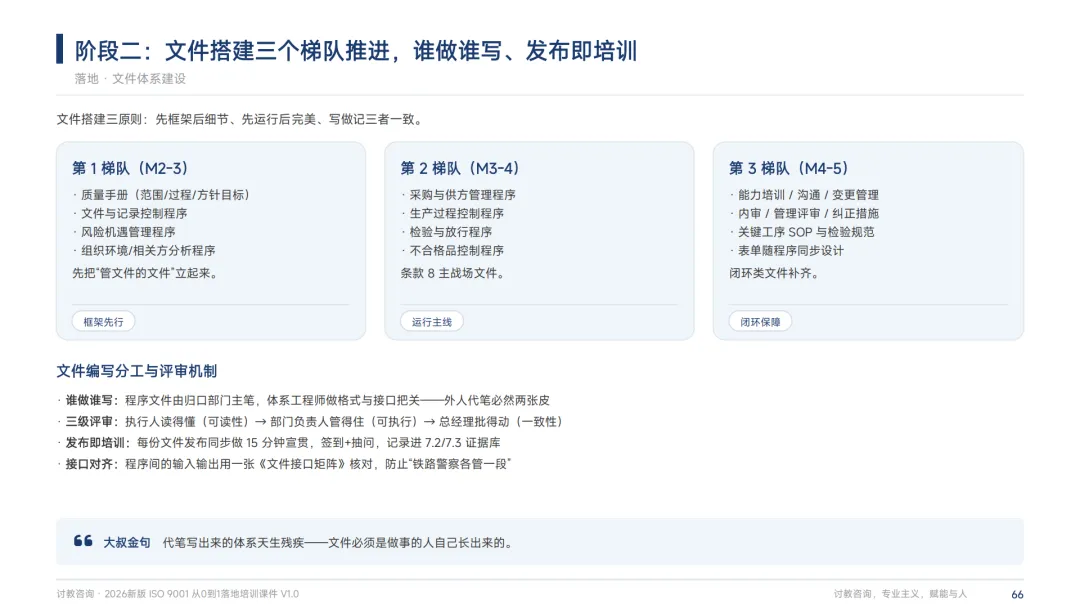 阶段二：文件搭建三个梯队推进，谁做谁写、发布即培训

落地 · 文件体系建设

文件搭建三原则：先框架后细节、先运行后完美、写做记三者一致。

第 1 梯队（M2-3）
· 质量手册（范围/过程/方针目标）
· 文件与记录控制程序
· 风险机遇管理程序
· 组织环境/相关方分析程序
先把"管文件的文件"立起来。
框架先行

第 2 梯队（M3-4）
· 采购与供方管理程序
· 生产过程控制程序
· 检验与放行程序
· 不合格品控制程序
条款 8 主战场文件。
运行主线

第 3 梯队（M4-5）
· 能力培训 / 沟通 / 变更管理
· 内审 / 管理评审 / 纠正措施
· 关键工序 SOP 与检验规范
· 表单随程序同步设计
闭环类文件补齐。
闭环保障

文件编写分工与评审机制

· 谁做谁写：程序文件由归口部门主笔，体系工程师做格式与接口把关——外人代笔必然两张皮
· 三级评审：执行人读得懂（可读性）→ 部门负责人管得住（可执行）→ 总经理批得动（一致性）
· 发布即培训：每份文件发布同步做 15 分钟宣贯，签到+抽问，记录进 7.2/7.3 证据库
· 接口对齐：程序间的输入输出用一张《文件接口矩阵》核对，防止"铁路警察各管一段"

大叔金句 代笔写出来的体系天生残疾——文件必须是做事的人自己长出来的。

讨教咨询 · 2026新版 ISO 9001 从0到1落地培训课件 V1.0
讨教咨询，专业主义，赋能与人
66