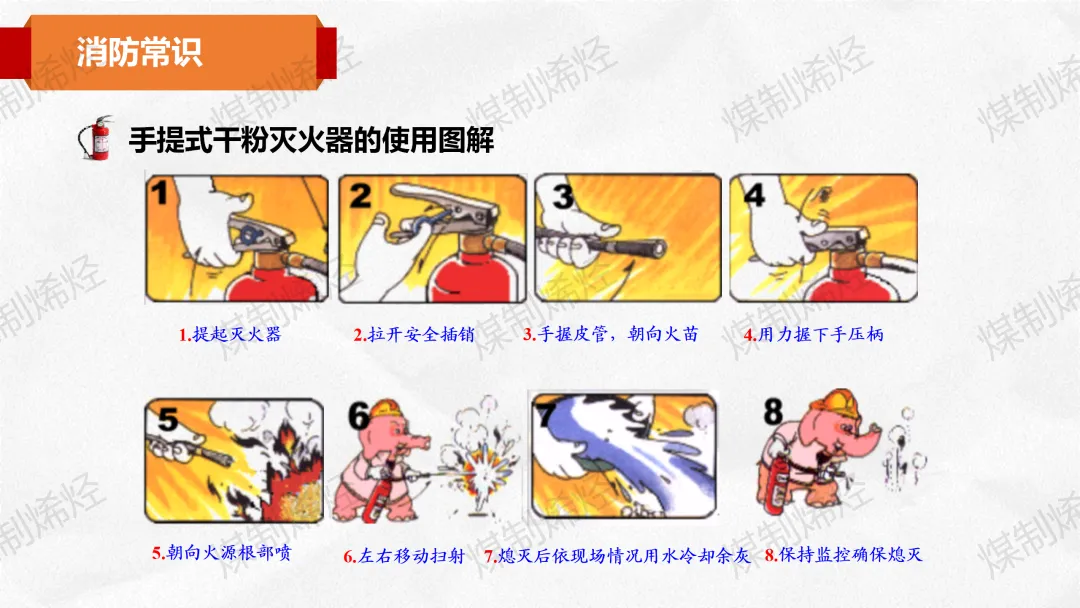 消防常识

手提式干粉灭火器的使用图解

1

2

3

4

1.提起灭火器

2.拉开安全插销

3.手握皮管，朝向火苗

4.用力握下手压柄

5

6

7

8

5.朝向火源根部喷

6.左右移动扫射

7.熄灭后依现场情况用水冷却余灰

8.保持监控确保熄灭

煤制烯烃