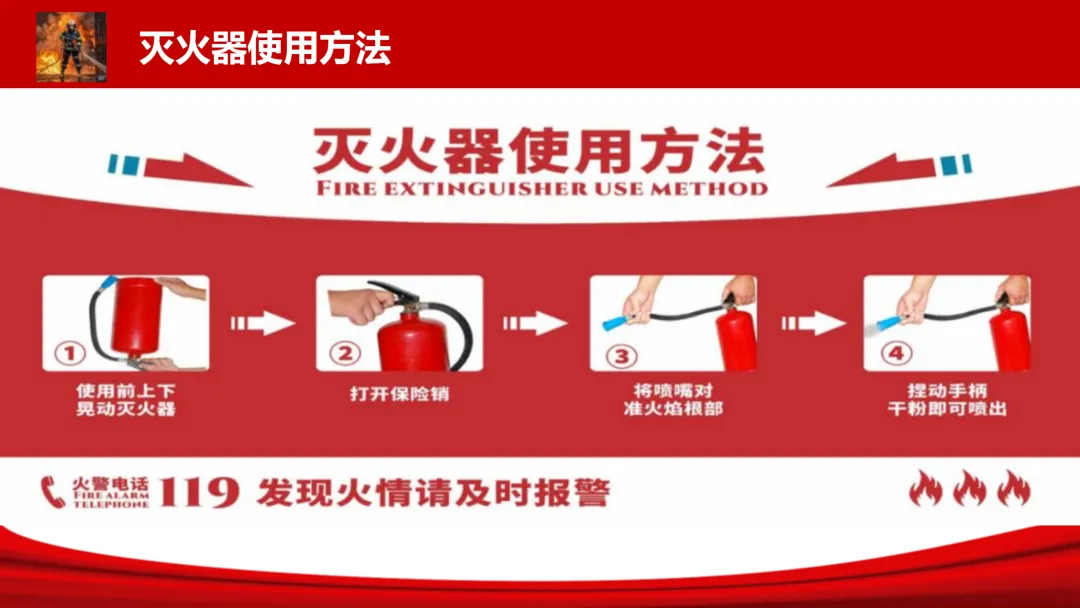 灭火器使用方法

灭火器使用方法
FIRE EXTINGUISHER USE METHOD

①
使用前上下晃动灭火器

②
打开保险销

③
将喷嘴对准火焰根部

④
捏动手柄干粉即可喷出

火警电话
FIRE ALARM TELEPHONE
119 发现火情请及时报警