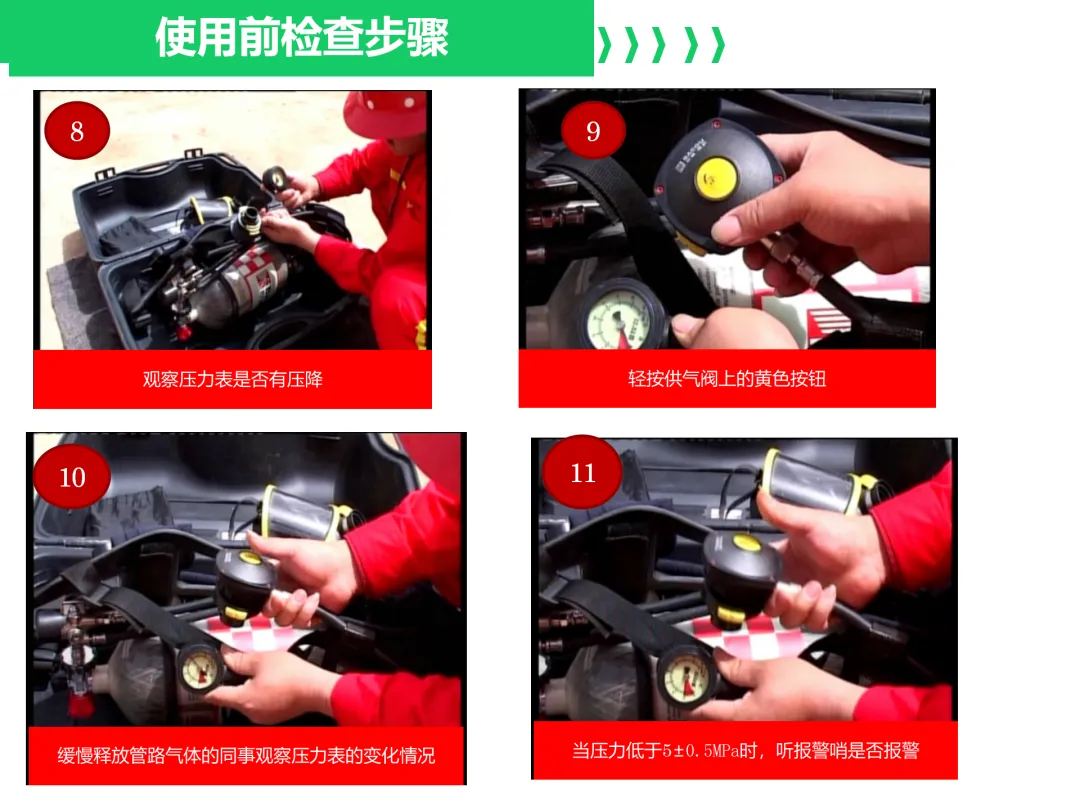 使用前检查步骤

8

观察压力表是否有压降

9

轻按供气阀上的黄色按钮

10

缓慢释放管路气体的同事观察压力表的变化情况

11

当压力低于5±0.5MPa时，听报警哨是否报警