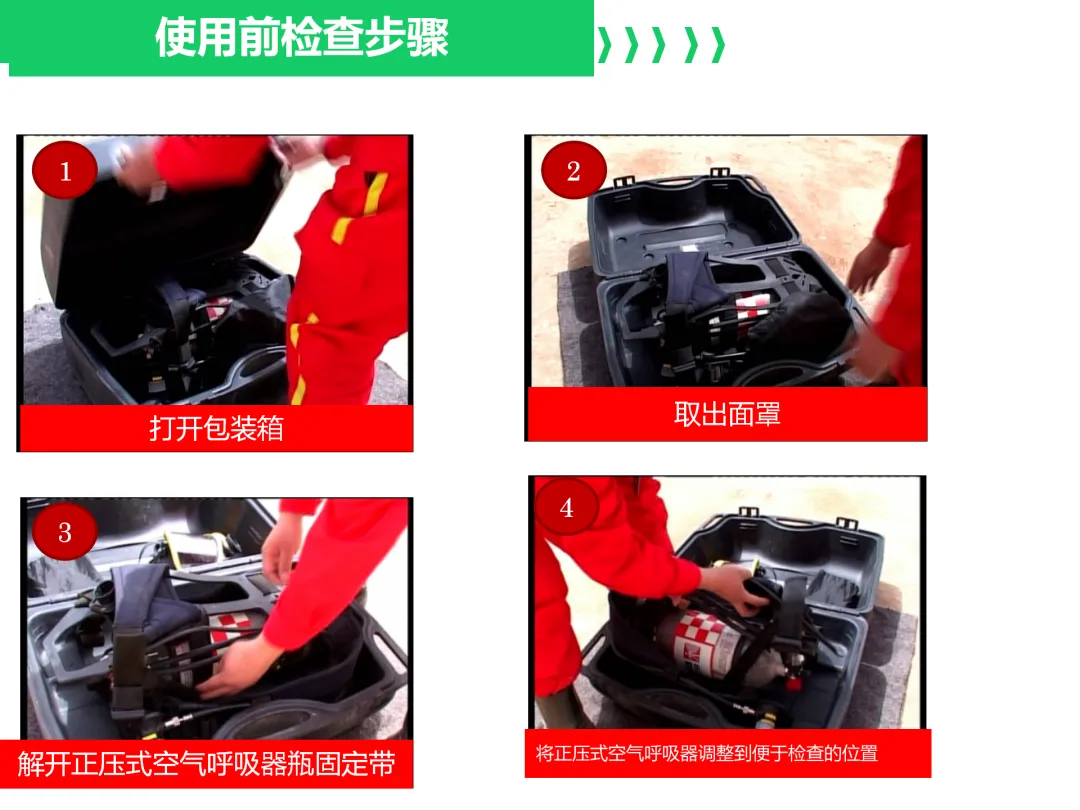 使用前检查步骤

1
打开包装箱

2
取出面罩

3
解开正压式空气呼吸器瓶固定带

4
将正压式空气呼吸器调整到便于检查的位置