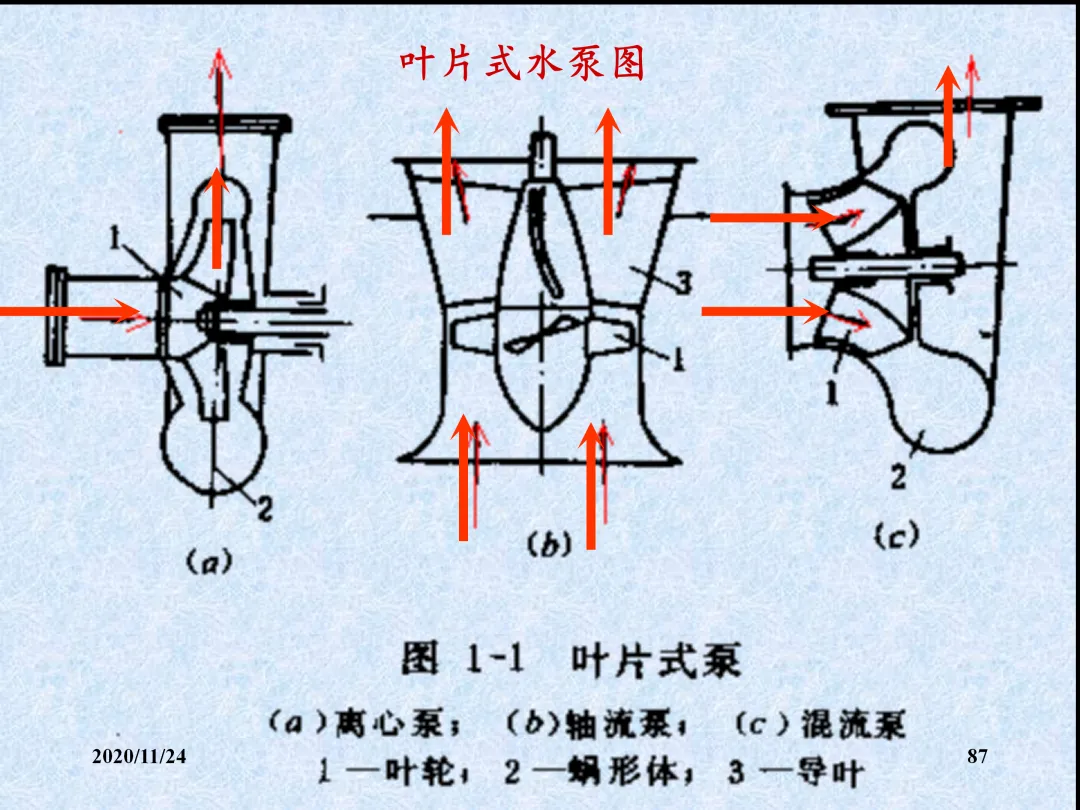 叶片式水泵图

1

2

(a)

3

1

(b)

1

2

(c)

图 1-1 叶片式泵

(a)离心泵； (b)轴流泵； (c)混流泵

1—叶轮； 2—蜗形体； 3—导叶

2020/11/24

87