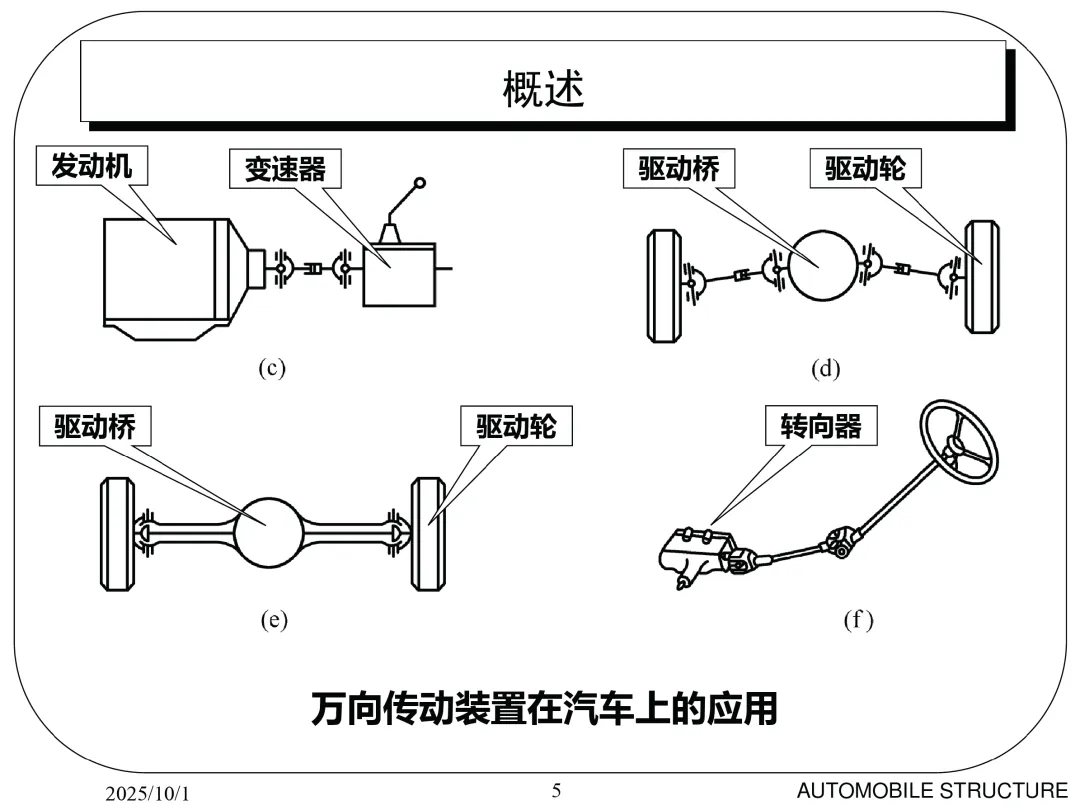 概述

发动机

变速器

(c)

驱动桥

驱动轮

(d)

驱动桥

驱动轮

(e)

转向器

(f)

万向传动装置在汽车上的应用

2025/10/1

5

AUTOMOBILE STRUCTURE