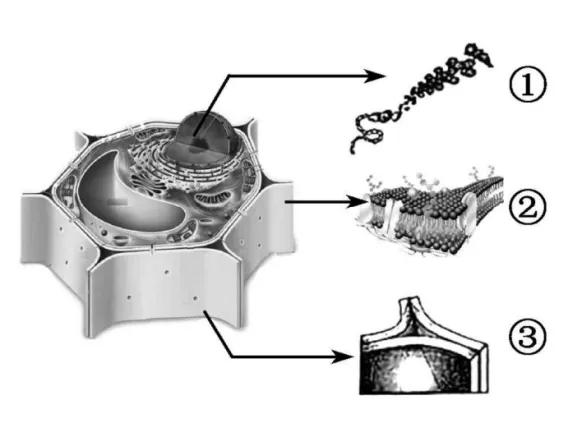 ①
②
③