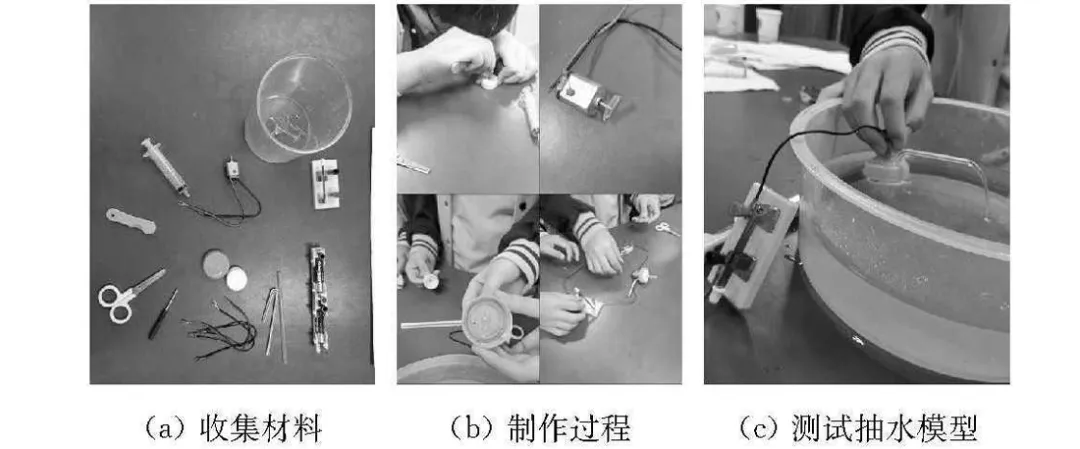 (a)收集材料 (b)制作过程 (c)测试抽水模型