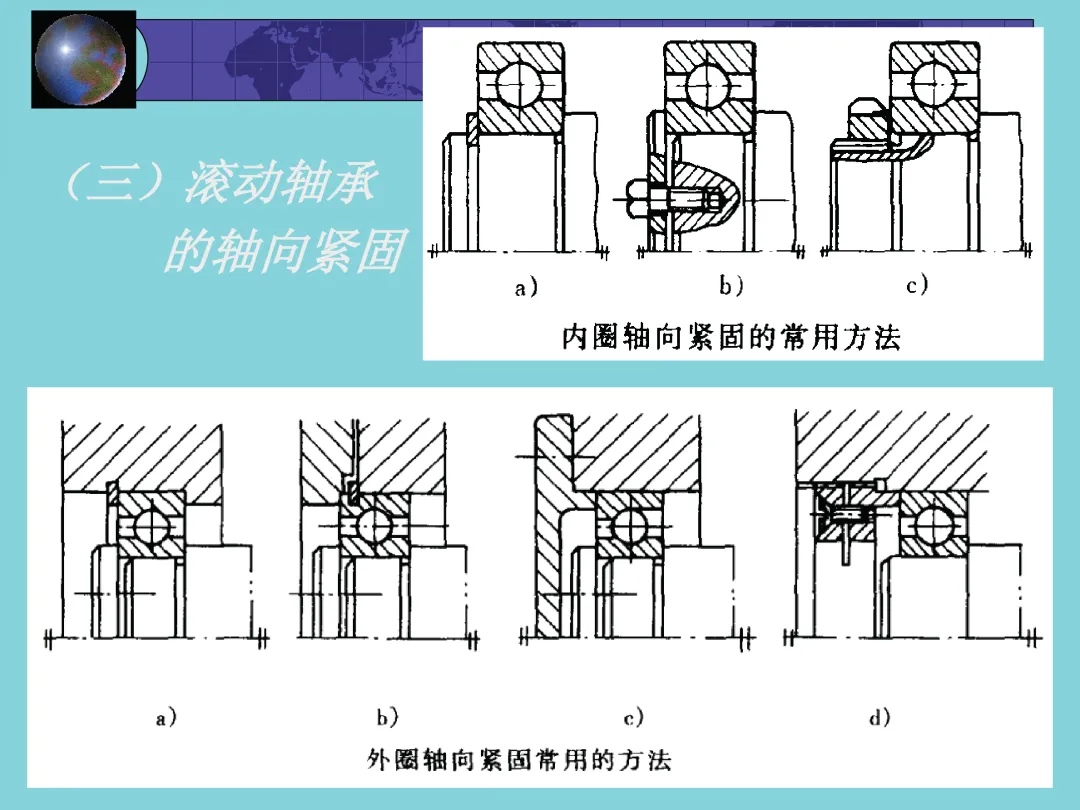 （三）滚动轴承
的轴向紧固

a） b） c）

内圈轴向紧固的常用方法

a） b） c） d）

外圈轴向紧固常用的方法